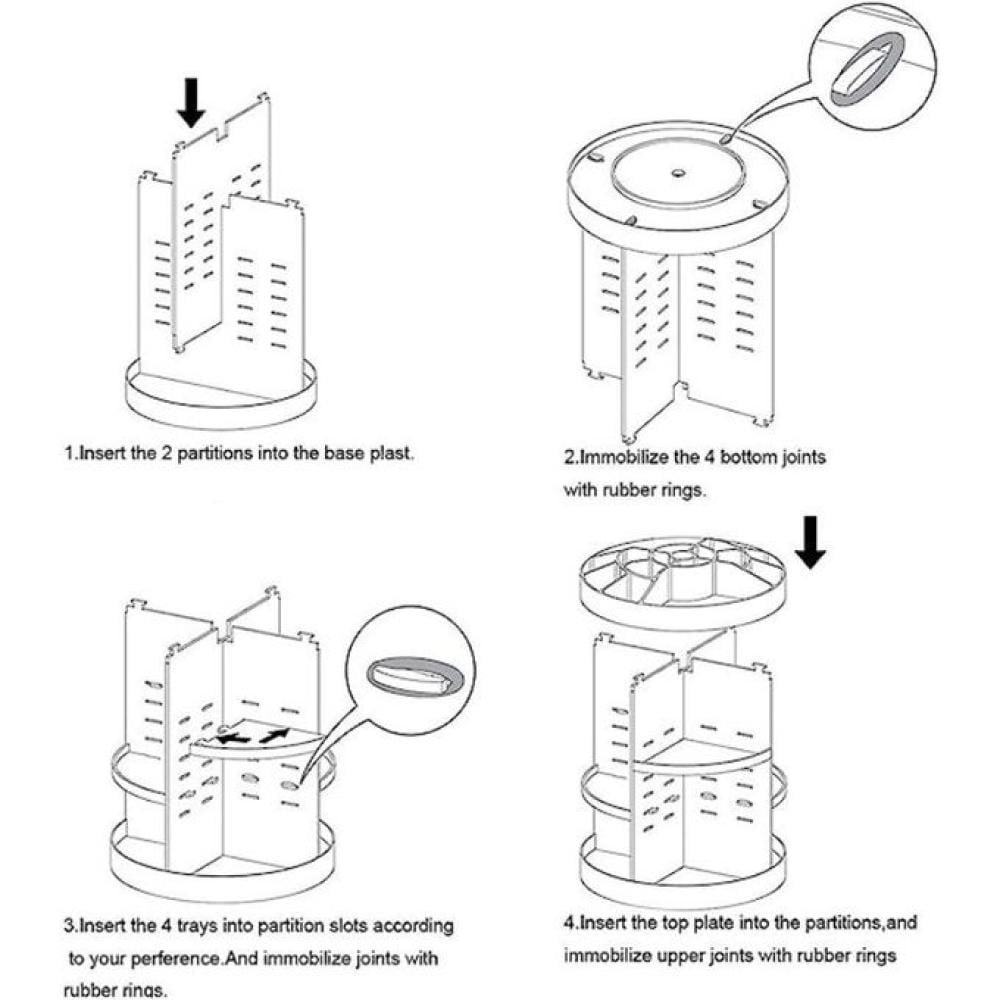 1.Insert the 2 partitions into the base plast.

2.Immobilize the 4 bottom joints with rubber rings.

3.Insert the 4 trays into partition slots according to your perference.And immobilize joints with rubber rings.

4.Insert the top plate into the partitions,and immobilize upper joints with rubber rings