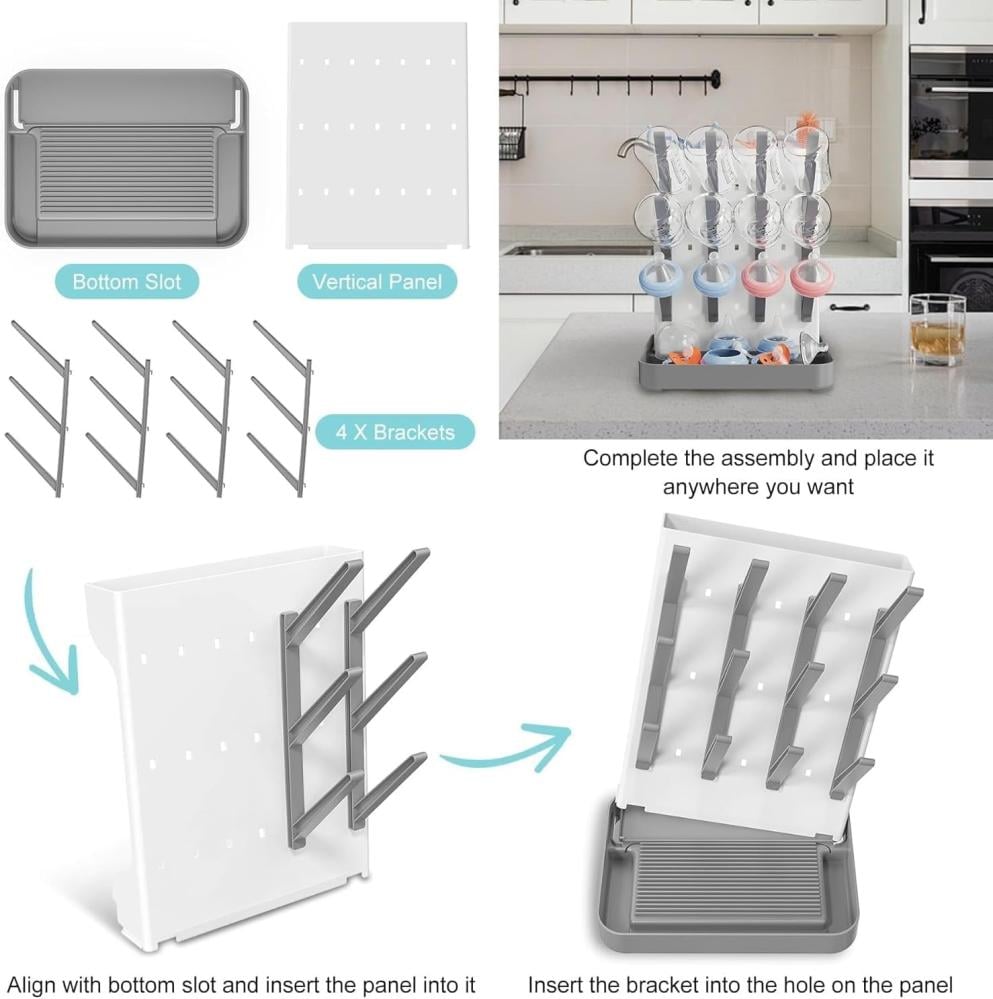 Bottom Slot

Vertical Panel

4 X Brackets

Complete the assembly and place it anywhere you want

Align with bottom slot and insert the panel into it

Insert the bracket into the hole on the panel