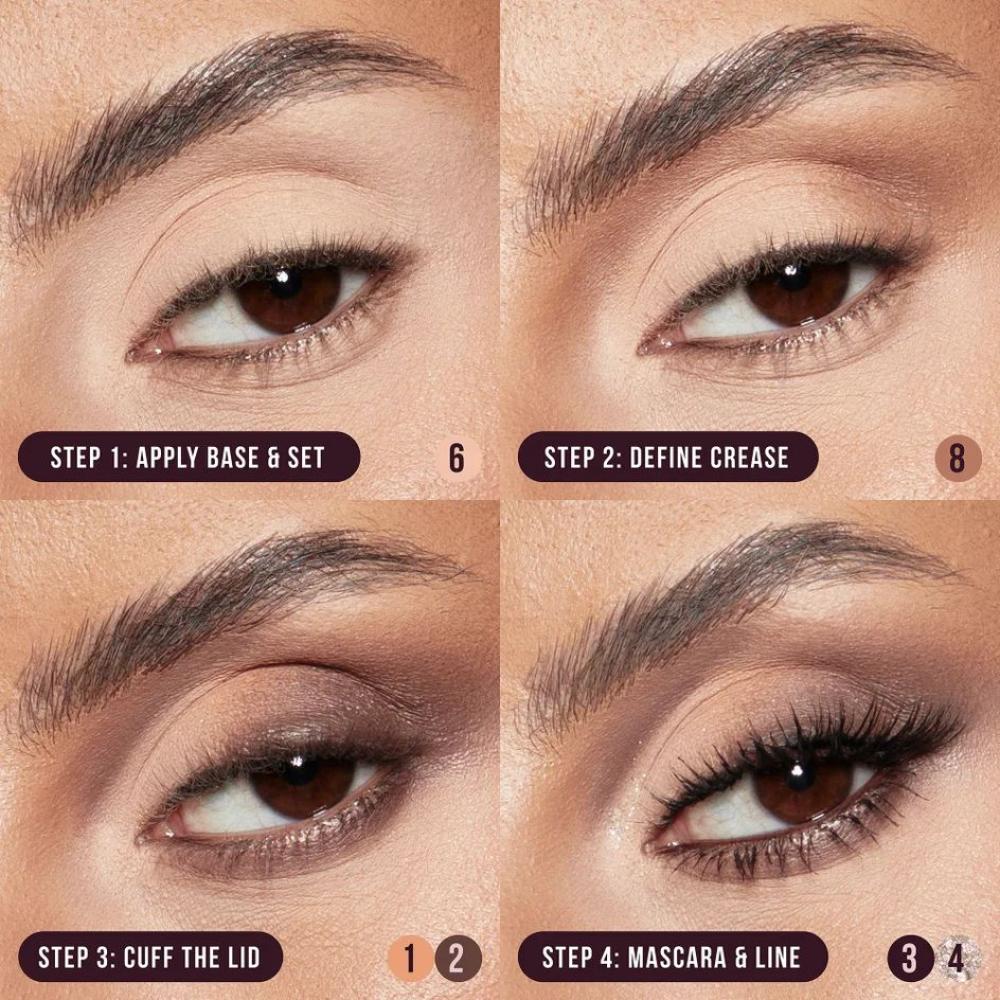 STEP 1: APPLY BASE & SET 6

STEP 2: DEFINE CREASE 8

STEP 3: CUFF THE LID 1 2

STEP 4: MASCARA & LINE 3 4