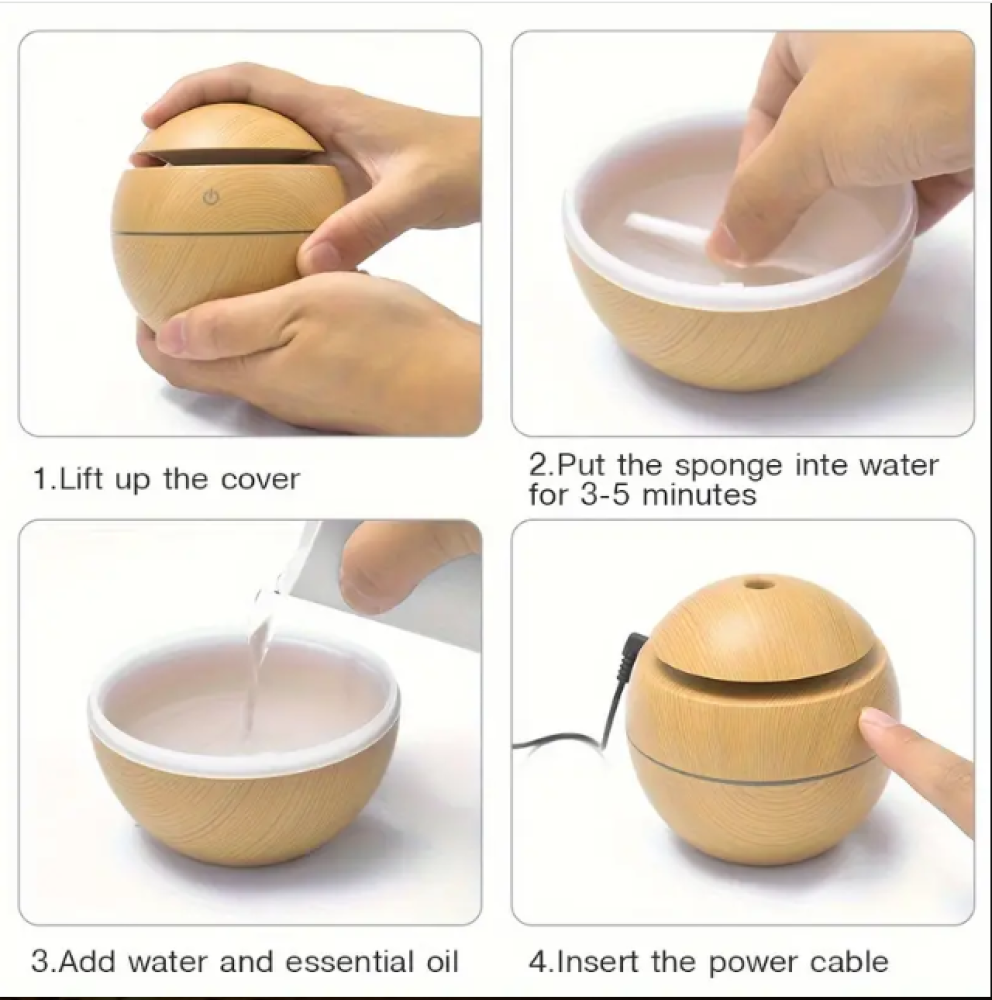 1.Lift up the cover

2.Put the sponge inte water for 3-5 minutes

3.Add water and essential oil

4.Insert the power cable