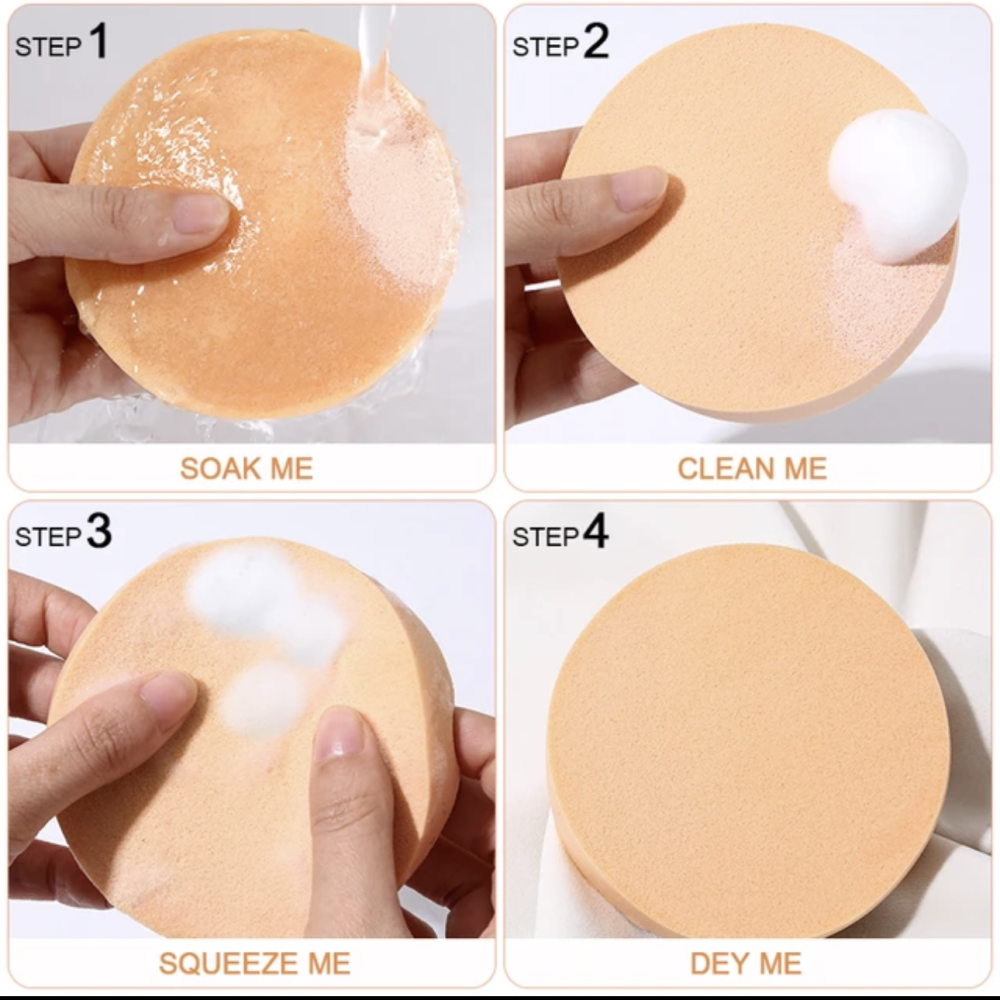 STEP 1

SOAK ME

STEP 2

CLEAN ME

STEP 3

SQUEEZE ME

STEP 4

DEY ME