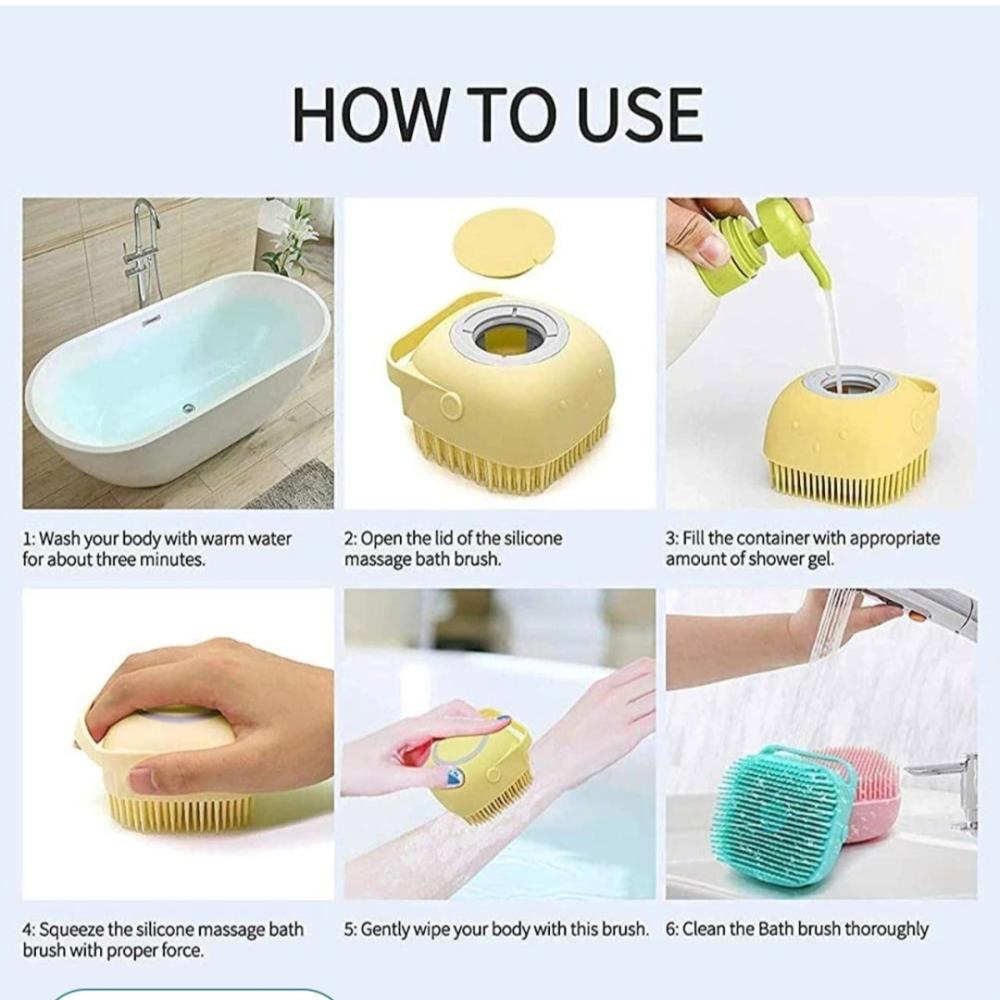 HOW TO USE

1: Wash your body with warm water for about three minutes.

2: Open the lid of the silicone massage bath brush.

3: Fill the container with appropriate amount of shower gel.

4: Squeeze the silicone massage bath brush with proper force.

5: Gently wipe your body with this brush.

6: Clean the Bath brush thoroughly