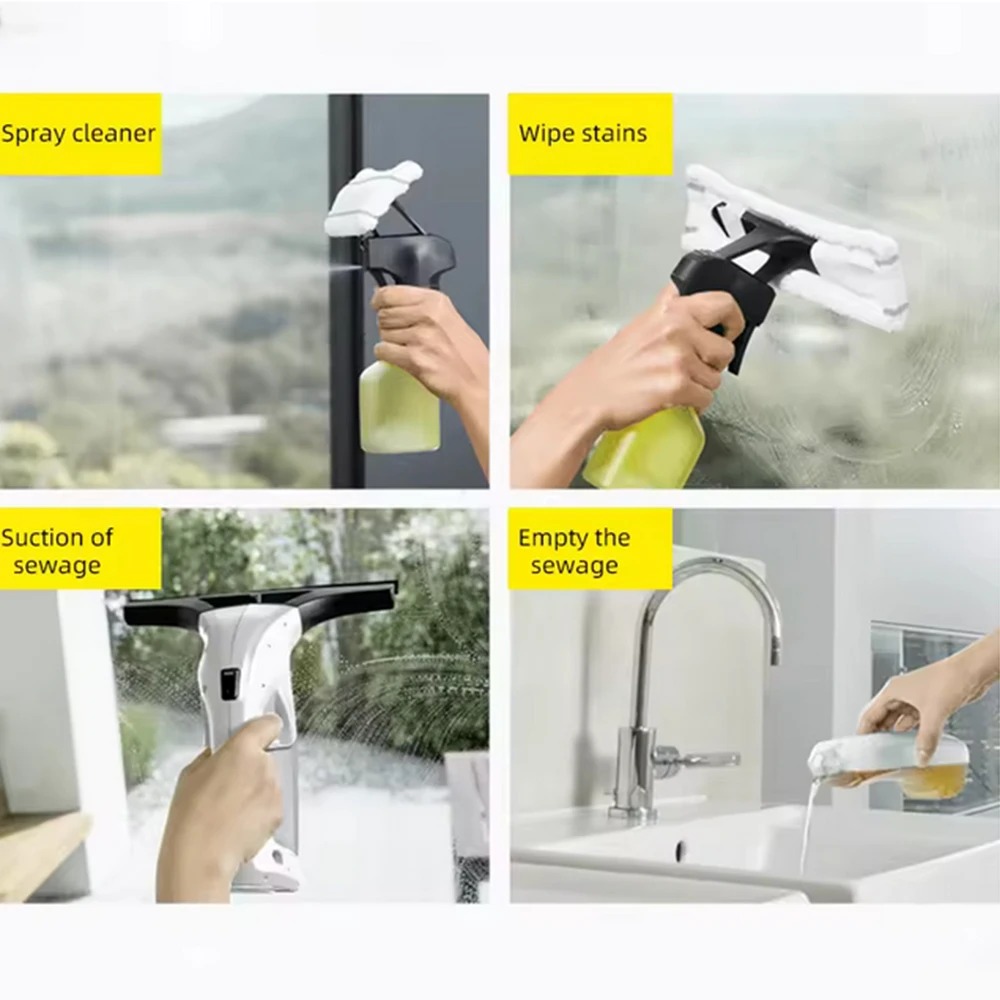 Spray cleaner

Wipe stains

Suction of sewage

Empty the sewage