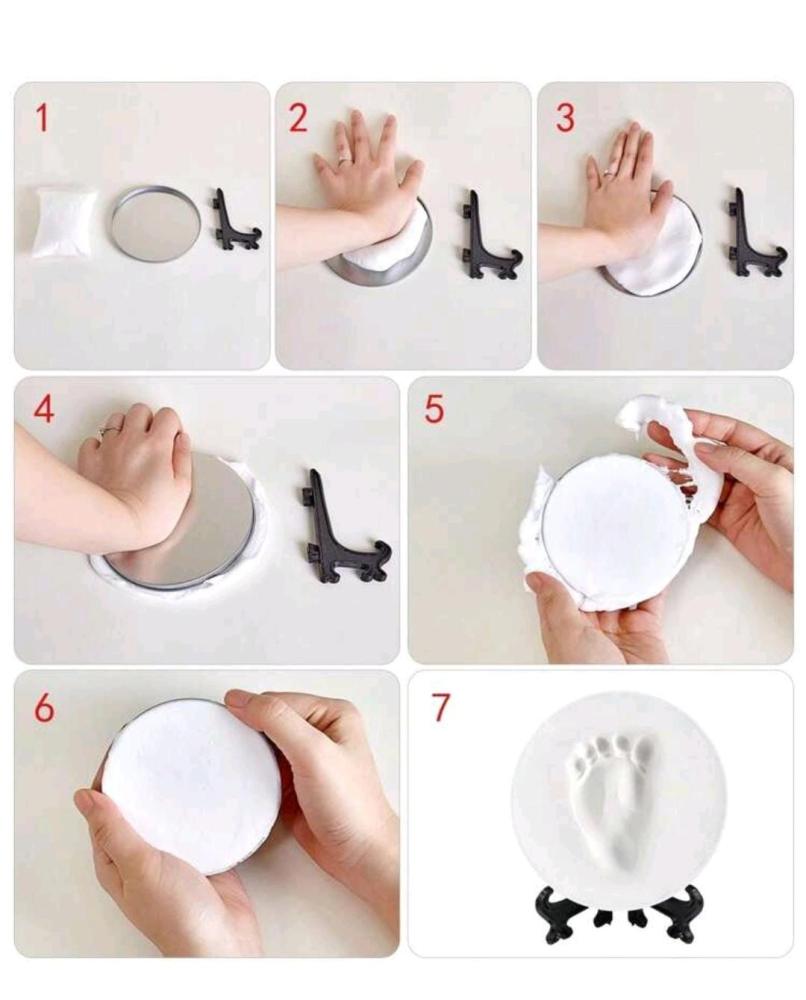 1
2
3
4
5
6
7