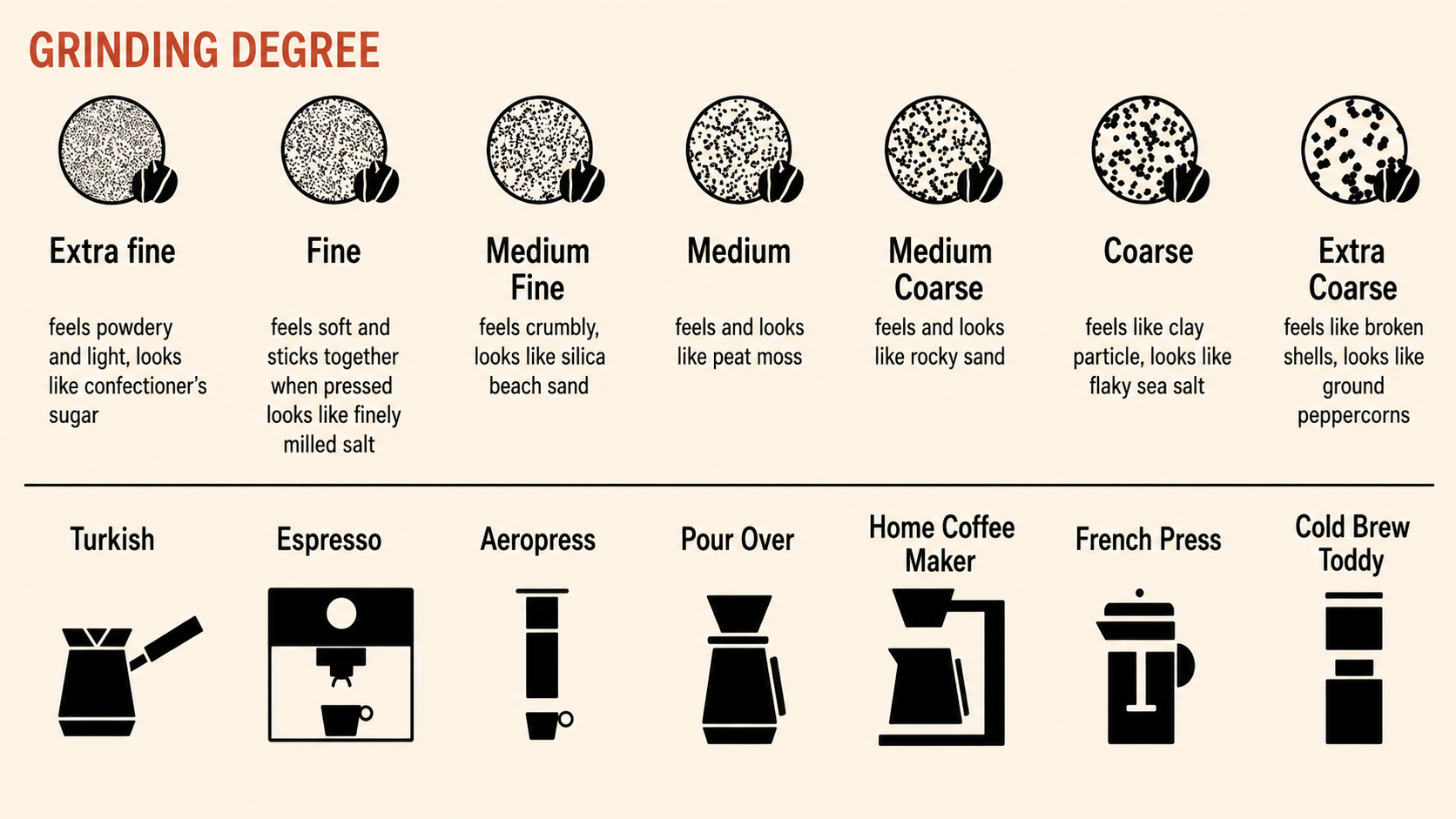 GRINDING DEGREE

Extra fine
feels powdery and light, looks like confectioner's sugar

Fine
feels soft and sticks together when pressed looks like finely milled salt

Medium Fine
feels crumbly, looks like silica beach sand

Medium
feels and looks like peat moss

Medium Coarse
feels and looks like rocky sand

Coarse
feels like clay particle, looks like flaky sea salt

Extra Coarse
feels like broken shells, looks like ground peppercorns

Turkish

Espresso

Aeropress

Pour Over

Home Coffee Maker

French Press

Cold Brew Toddy