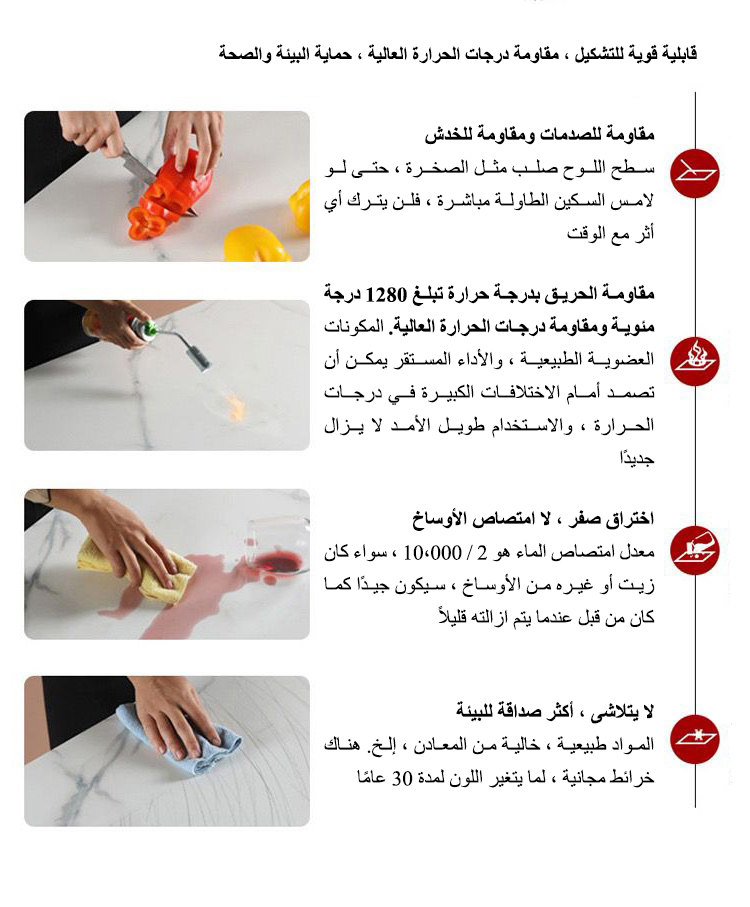 قابلية قوية للتشكيل ، مقاومة درجات الحرارة العالية ، حماية البيئة والصحة

مقاومة للصدمات ومقاومة للخدش

سطح اللوح صلب مثل الصخرة ، حتى لو لامس السكين الطاولة مباشرة ، فلن يترك أي أثر مع الوقت

مقاومة الحريق بدرجة حرارة تبلغ 1280 درجة مئوية ومقاومة درجات الحرارة العالية. المكونات العضوية الطبيعية ، والأداء المستقر يمكن أن تصمد أمام الاختلافات الكبيرة في درجات الحرارة ، والاستخدام طويل الأمد لا يزال جديدًا

اختراق صفر ، لا امتصاص الأوساخ

معدل امتصاص الماء هو 2 / 10،000 ، سواء كان زيت أو غيره من الأوساخ ، سيكون جيدًا كما كان من قبل عندما يتم ازالته قليلاً

لا يتلاشى ، أكثر صداقة للبيئة

المواد طبيعية ، خالية من المعادن ، إلخ. هناك خرائط مجانية ، لما يتغير اللون لمدة 30 عامًا