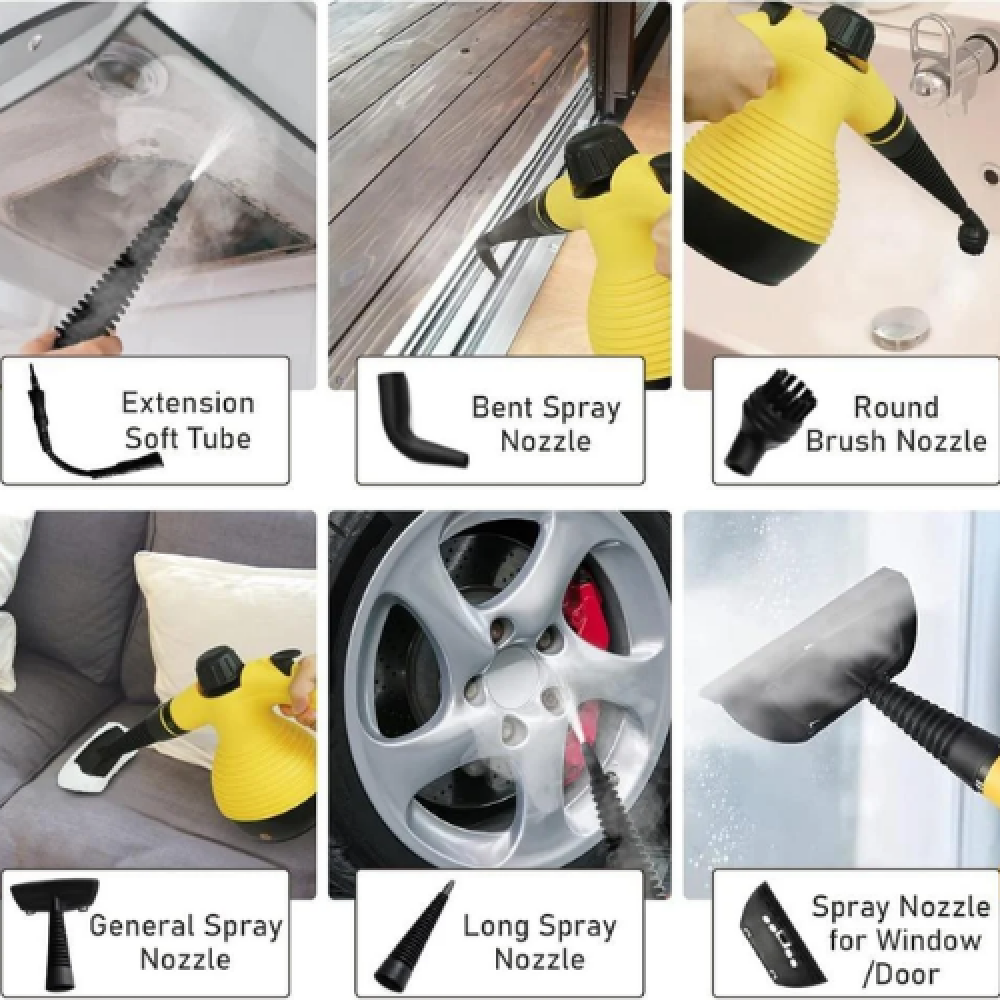 Extension Soft Tube

Bent Spray Nozzle

Round Brush Nozzle

General Spray Nozzle

Long Spray Nozzle

Spray Nozzle for Window /Door