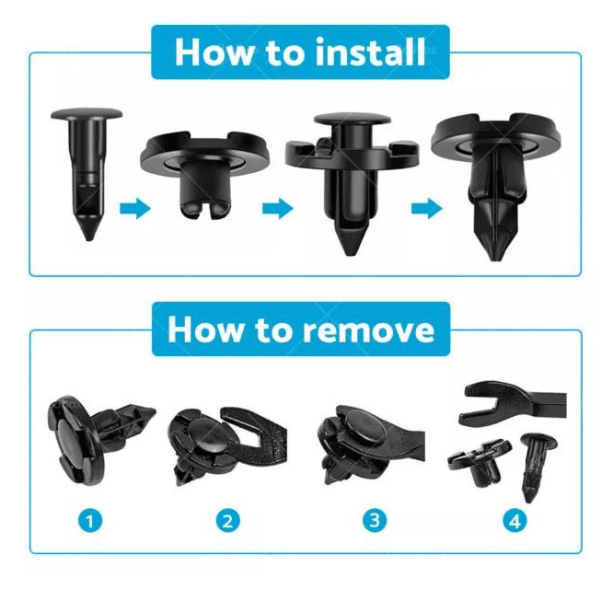 How to install

How to remove

1

2

3

4