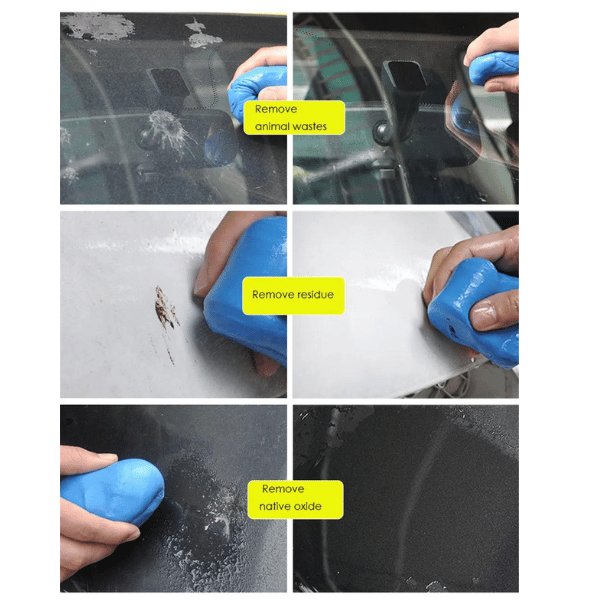 Remove animal wastes

Remove residue

Remove native oxide