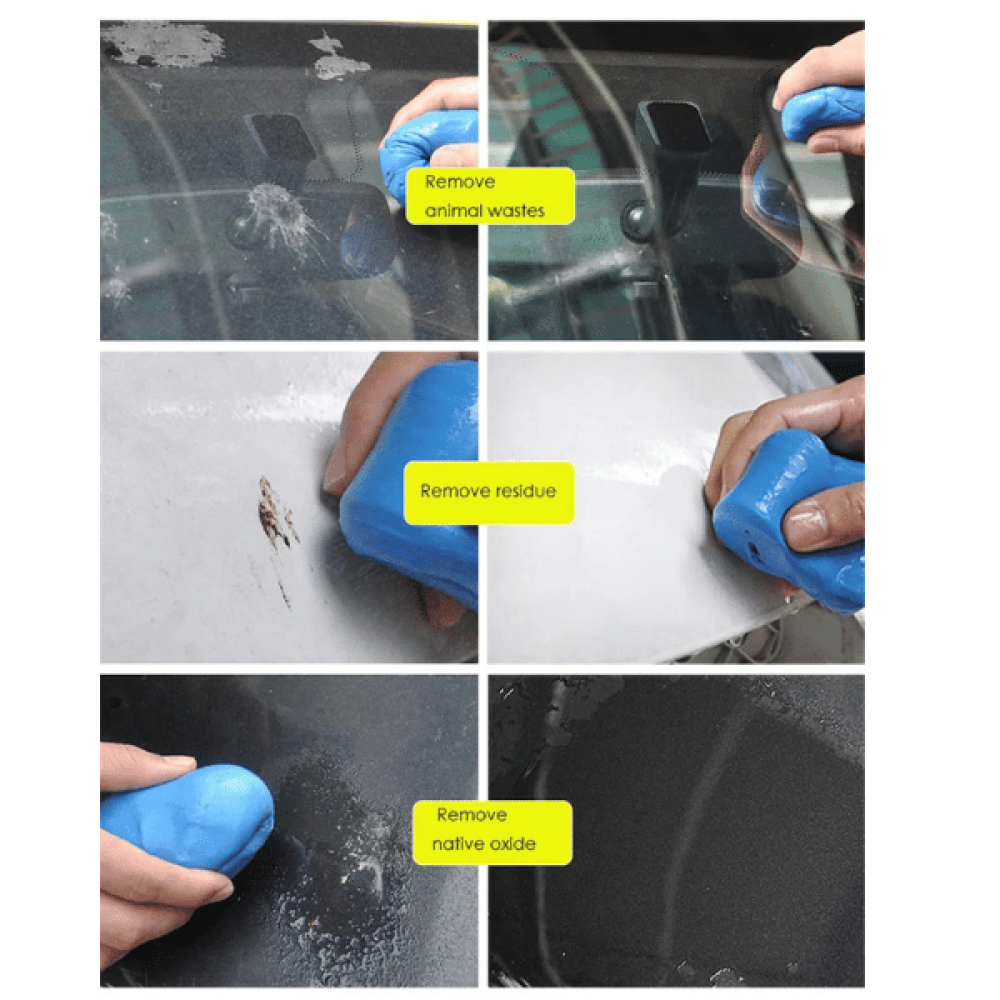 Remove animal wastes

Remove residue

Remove native oxide