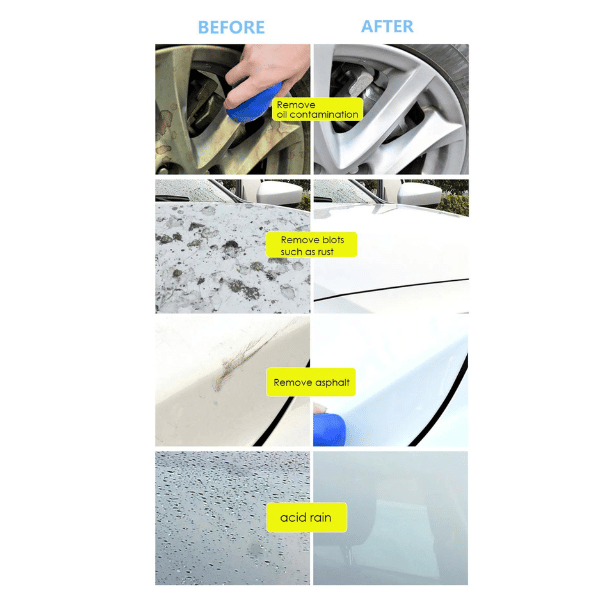 BEFORE

AFTER

Remove oil contamination

Remove blots such as rust

Remove asphalt

acid rain