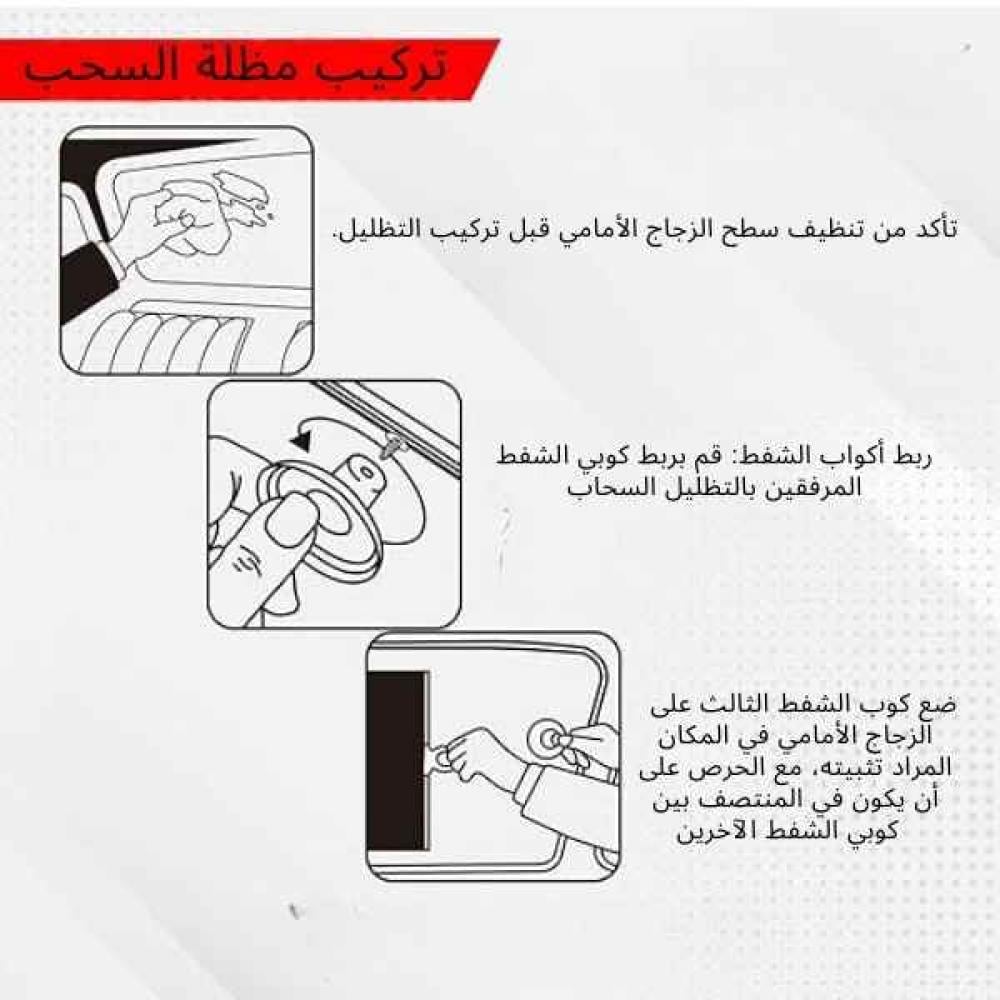 تركيب مظلة السحب

تأكد من تنظيف سطح الزجاج الأمامي قبل تركيب التظليل.

ربط أكواب الشفط: قم بربط كوبي الشفط المرفقين بالتظليل السحاب

ضع كوب الشفط الثالث على الزجاج الأمامي في المكان المراد تثبيته، مع الحرص على أن يكون في المنتصف بين كوبي الشفط الآخرين