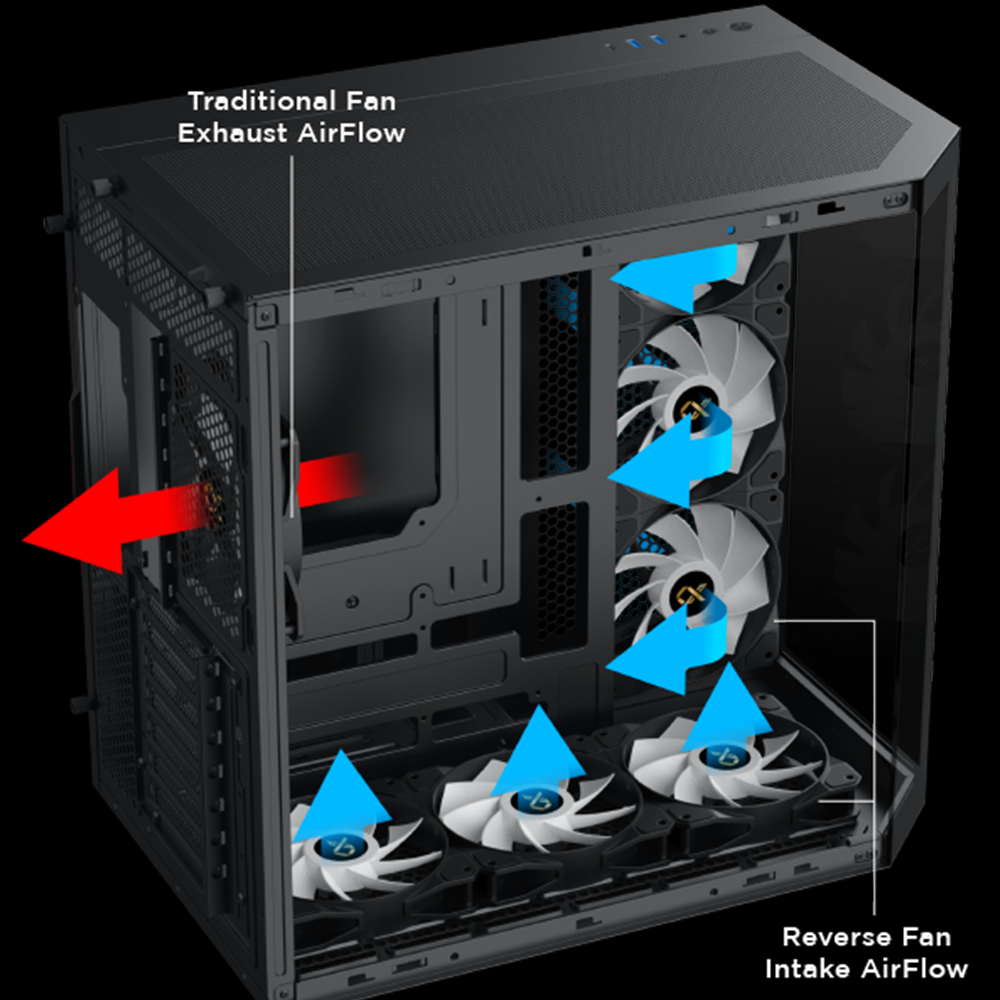 Traditional Fan
Exhaust AirFlow

Reverse Fan
Intake AirFlow