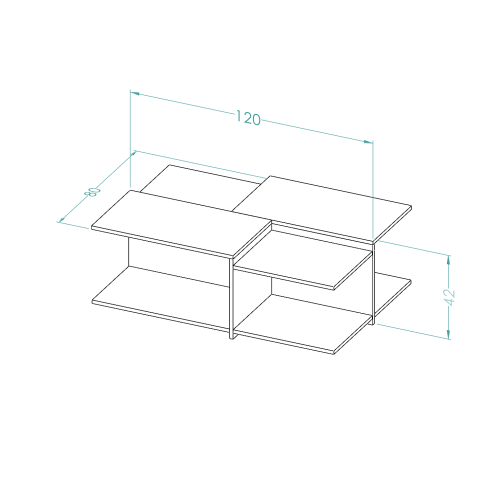 120
80
42