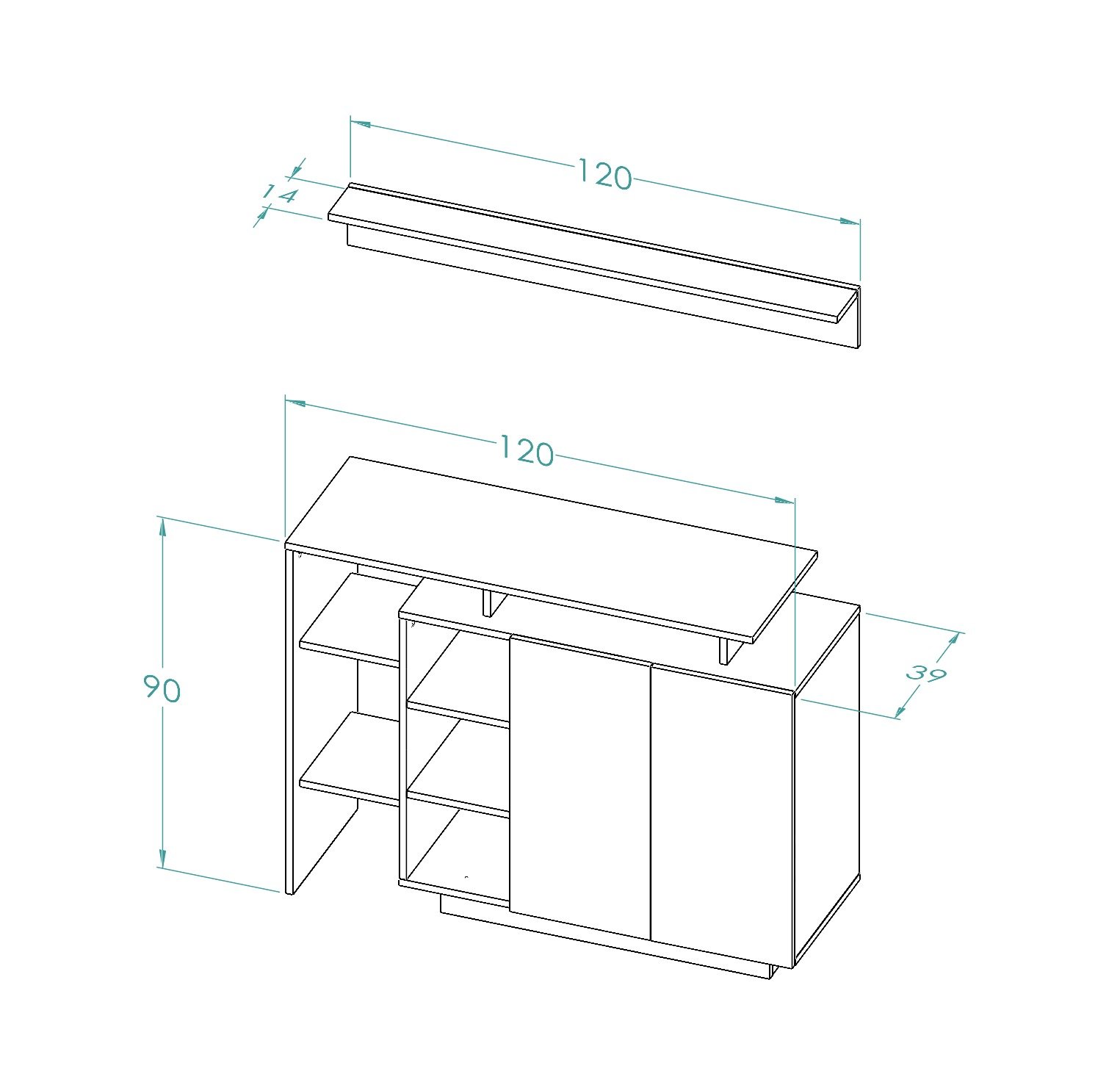 120

14

120

90

39