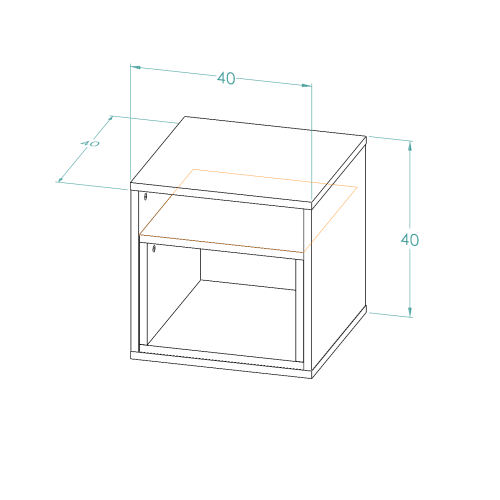 40

40

40