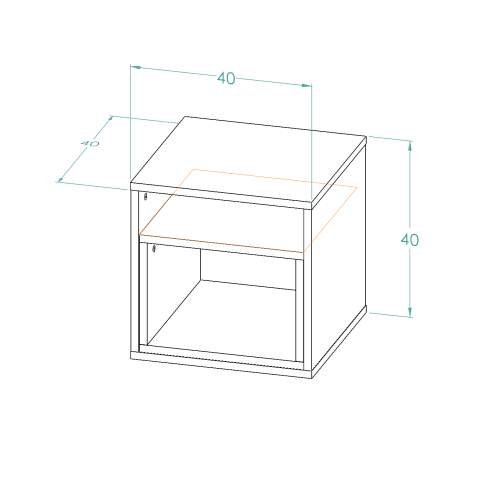 40

40

40