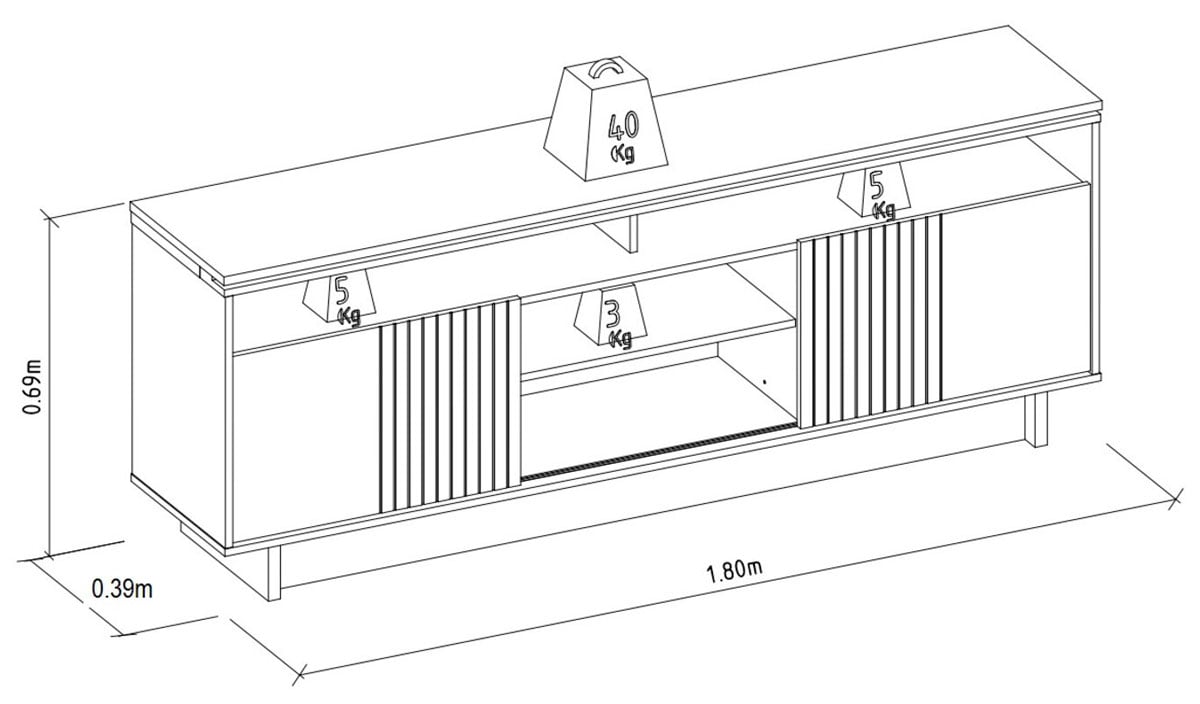 40 Kg

5 Kg

5 Kg

3 Kg

0.69m

0.39m

1.80m