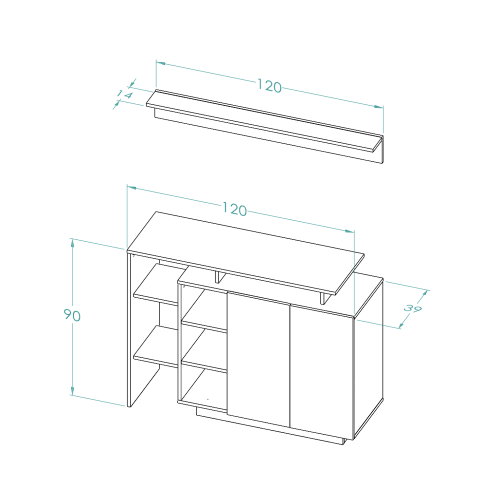 120
14
120
90
39