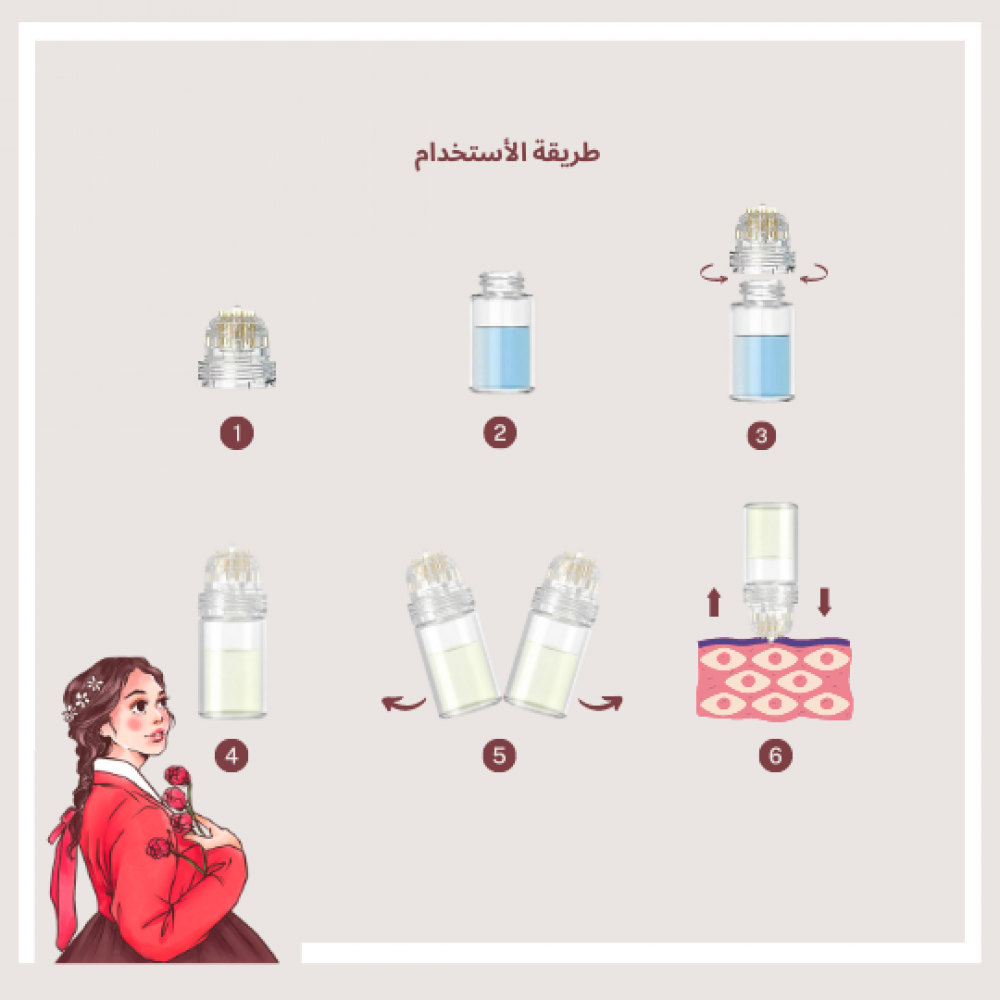 طريقة الأستخدام

1

2

3

4

5

6