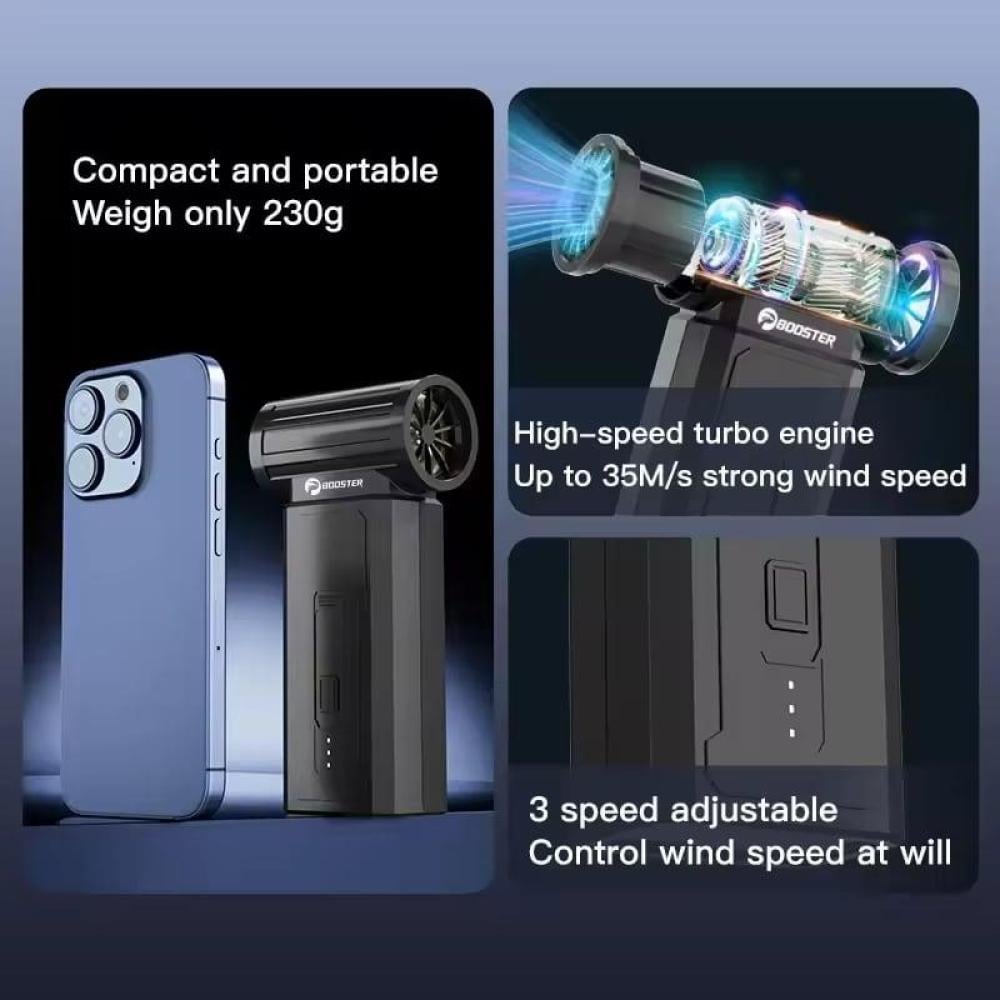 Compact and portable
Weigh only 230g

BOOSTER

BOOSTER

High-speed turbo engine
Up to 35M/s strong wind speed

3 speed adjustable
Control wind speed at will