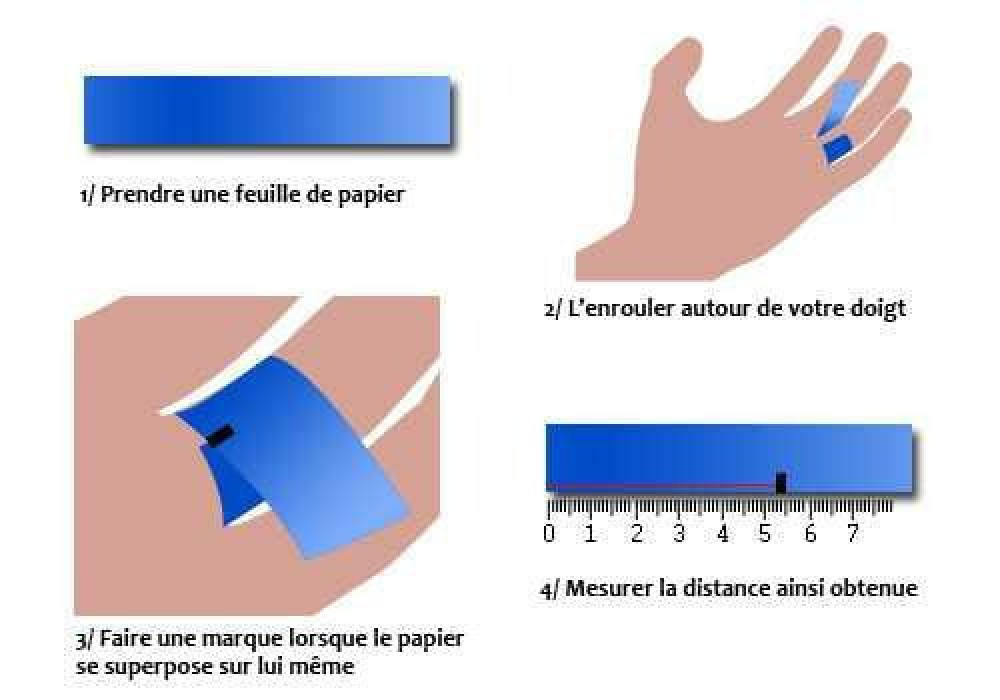 1/ Prendre une feuille de papier

2/ L'enrouler autour de votre doigt

3/ Faire une marque lorsque le papier se superpose sur lui même

0 1 2 3 4 5 6 7

4/ Mesurer la distance ainsi obtenue