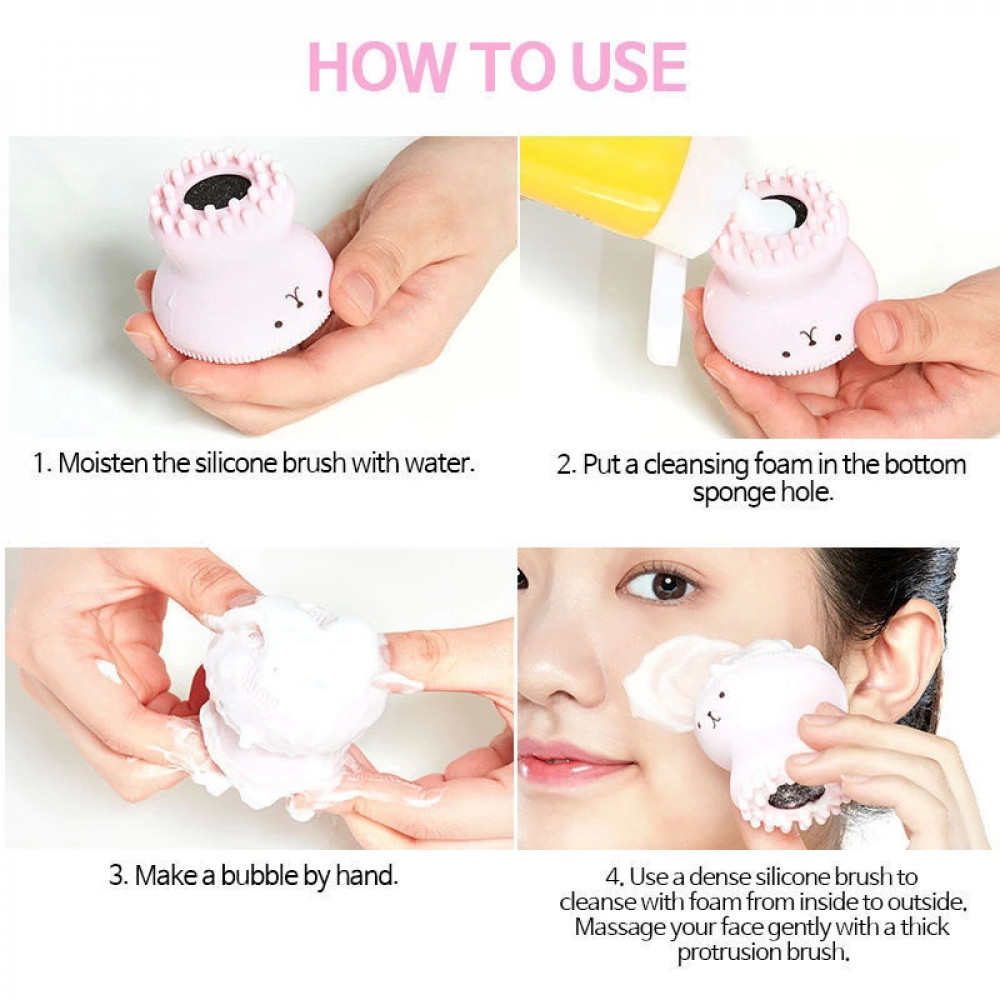 HOW TO USE

1. Moisten the silicone brush with water.

2. Put a cleansing foam in the bottom sponge hole.

3. Make a bubble by hand.

4. Use a dense silicone brush to cleanse with foam from inside to outside. Massage your face gently with a thick protrusion brush.