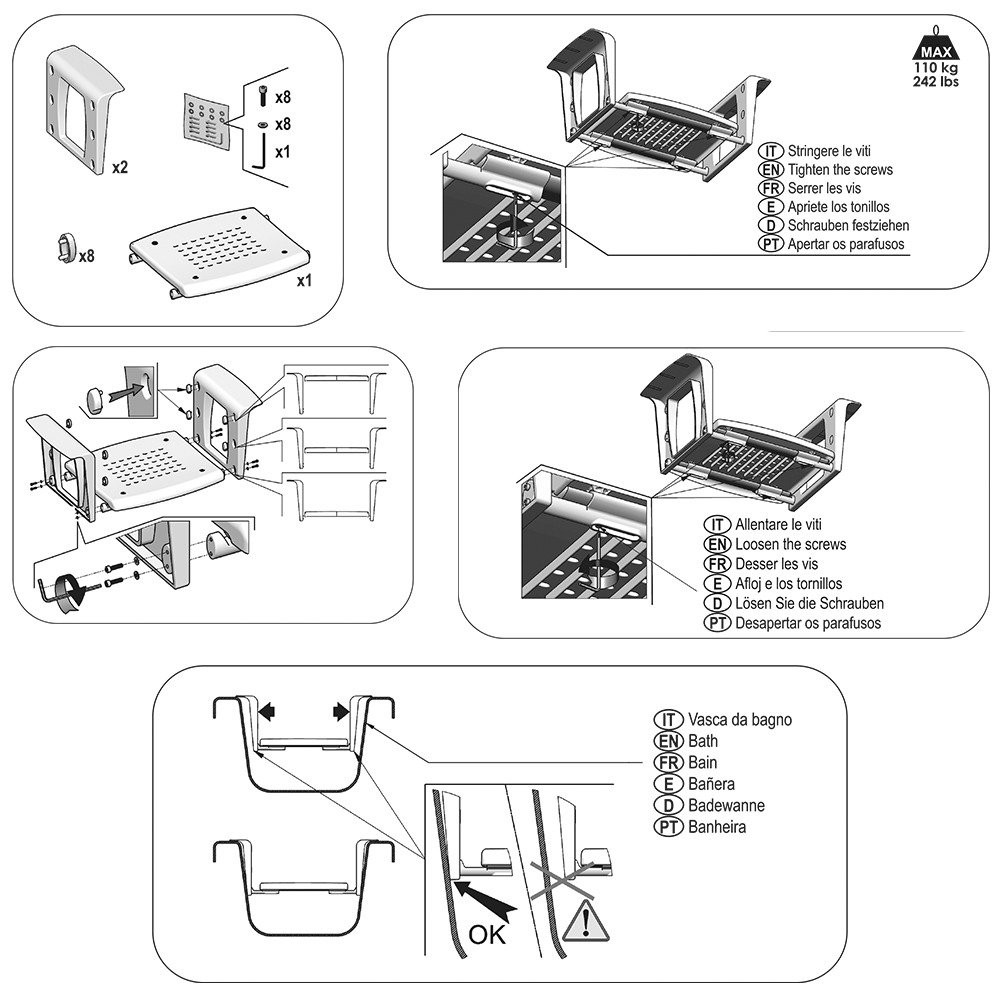 x2

x8
x8
x1

x8

x1

MAX
110 kg
242 lbs

IT Stringere le viti
EN Tighten the screws
FR Serrer les vis
E Apriete los tonillos
D Schrauben festziehen
PT Apertar os parafusos

IT Allentare le viti
EN Loosen the screws
FR Desser les vis
E Afloj e los tornillos
D Lösen Sie die Schrauben
PT Desapertar os parafusos

IT Vasca da bagno
EN Bath
FR Bain
E Bañera
D Badewanne
PT Banheira

OK