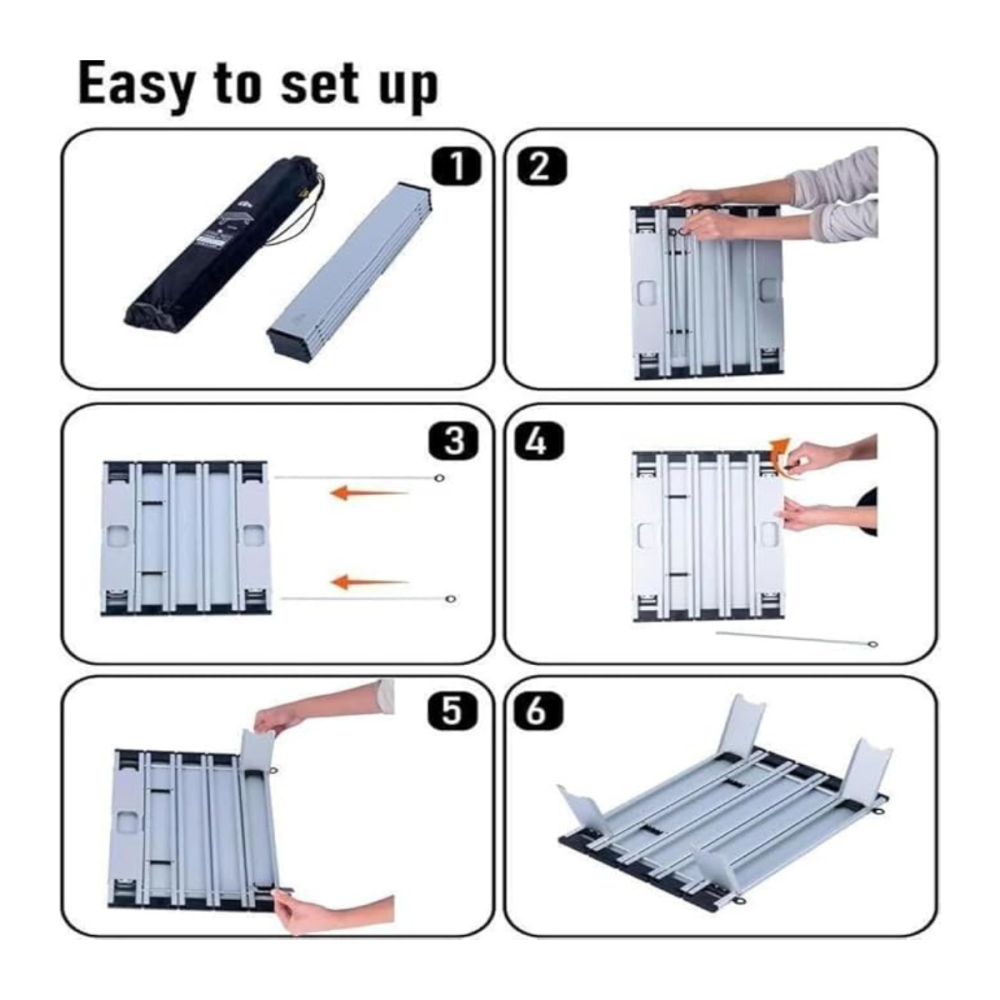 Easy to set up

1

2

3

4

5

6