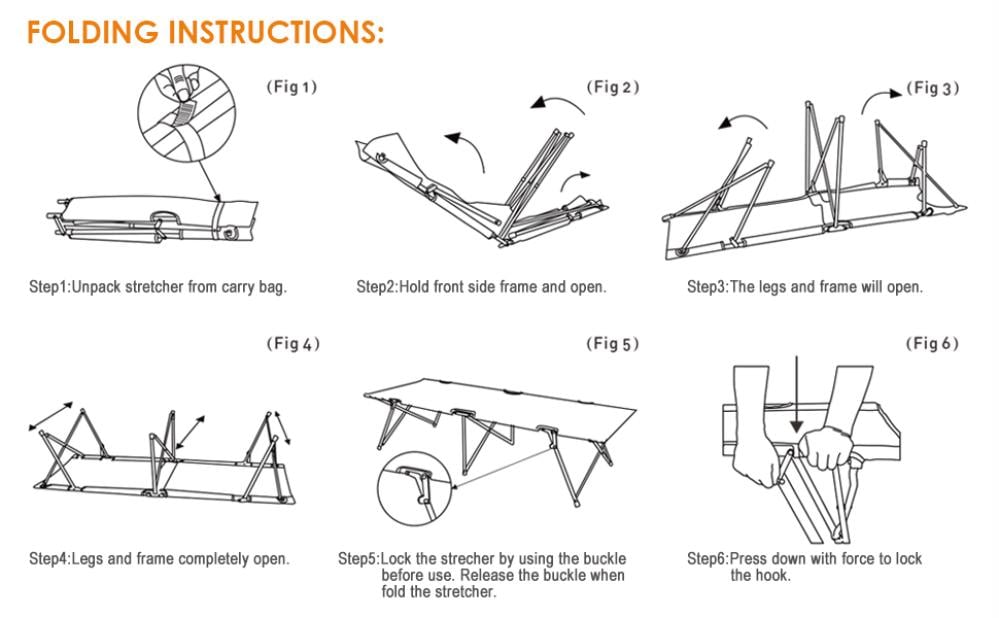 FOLDING INSTRUCTIONS:

(Fig 1)

Step1:Unpack stretcher from carry bag.

(Fig 2)

Step2:Hold front side frame and open.

(Fig 3)

Step3:The legs and frame will open.

(Fig 4)

Step4:Legs and frame completely open.

(Fig 5)

Step5:Lock the strecher by using the buckle before use. Release the buckle when fold the stretcher.

(Fig 6)

Step6:Press down with force to lock the hook.