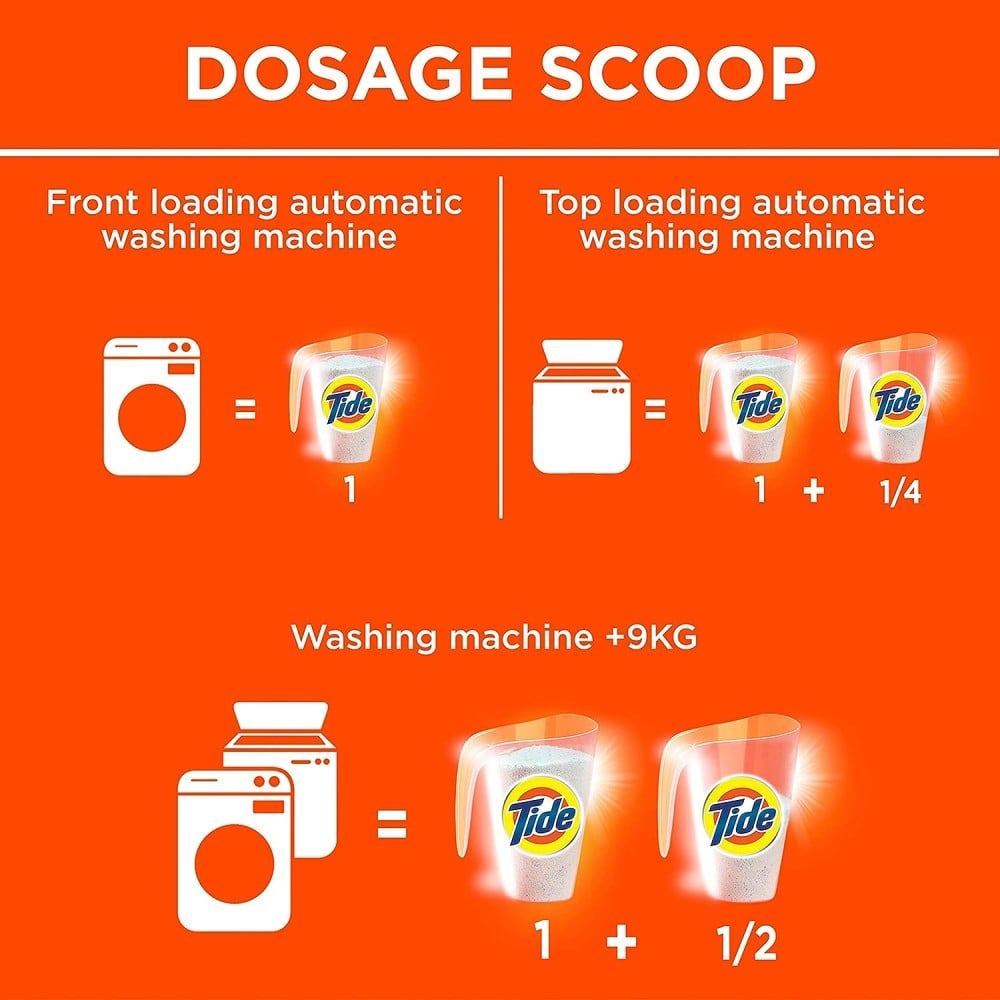 DOSAGE SCOOP

Front loading automatic washing machine

= Tide
1

Top loading automatic washing machine

= Tide Tide
1 + 1/4

Washing machine +9KG

= Tide Tide
1 + 1/2