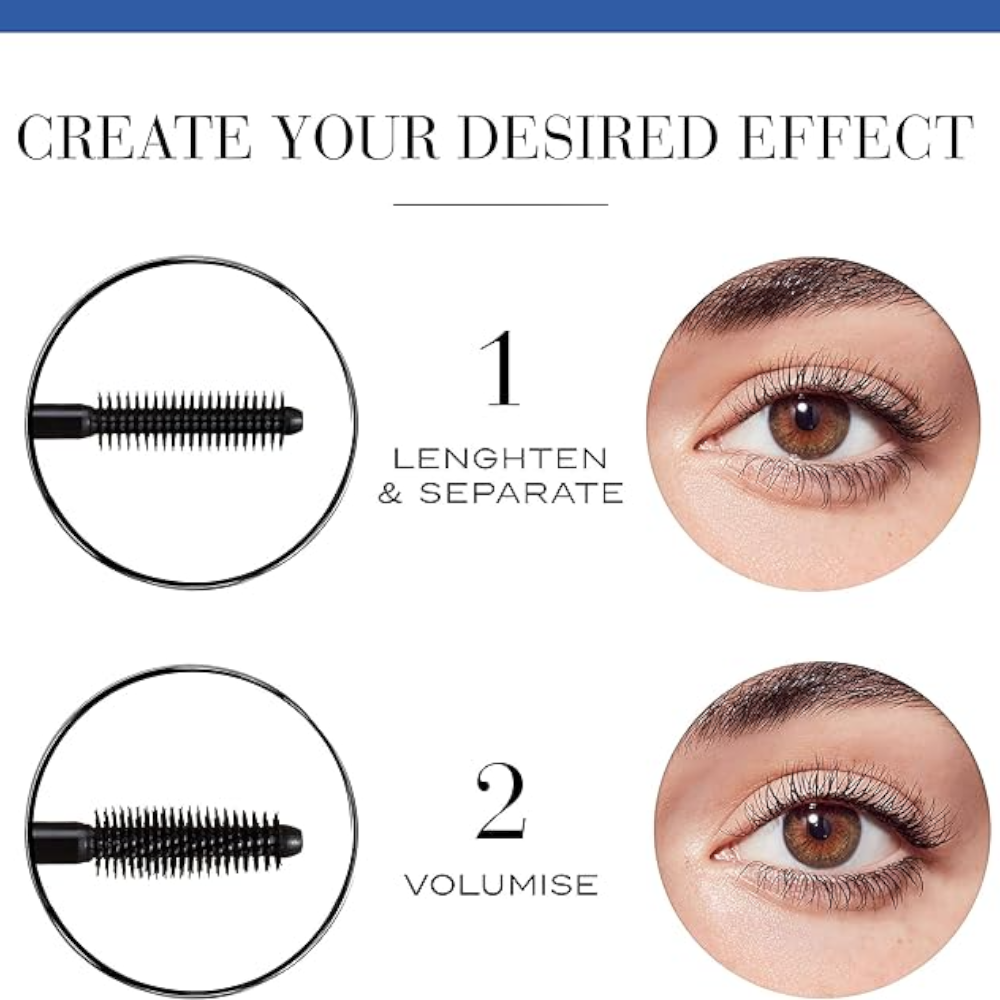 CREATE YOUR DESIRED EFFECT

1

LENGHTEN & SEPARATE

2

VOLUMISE