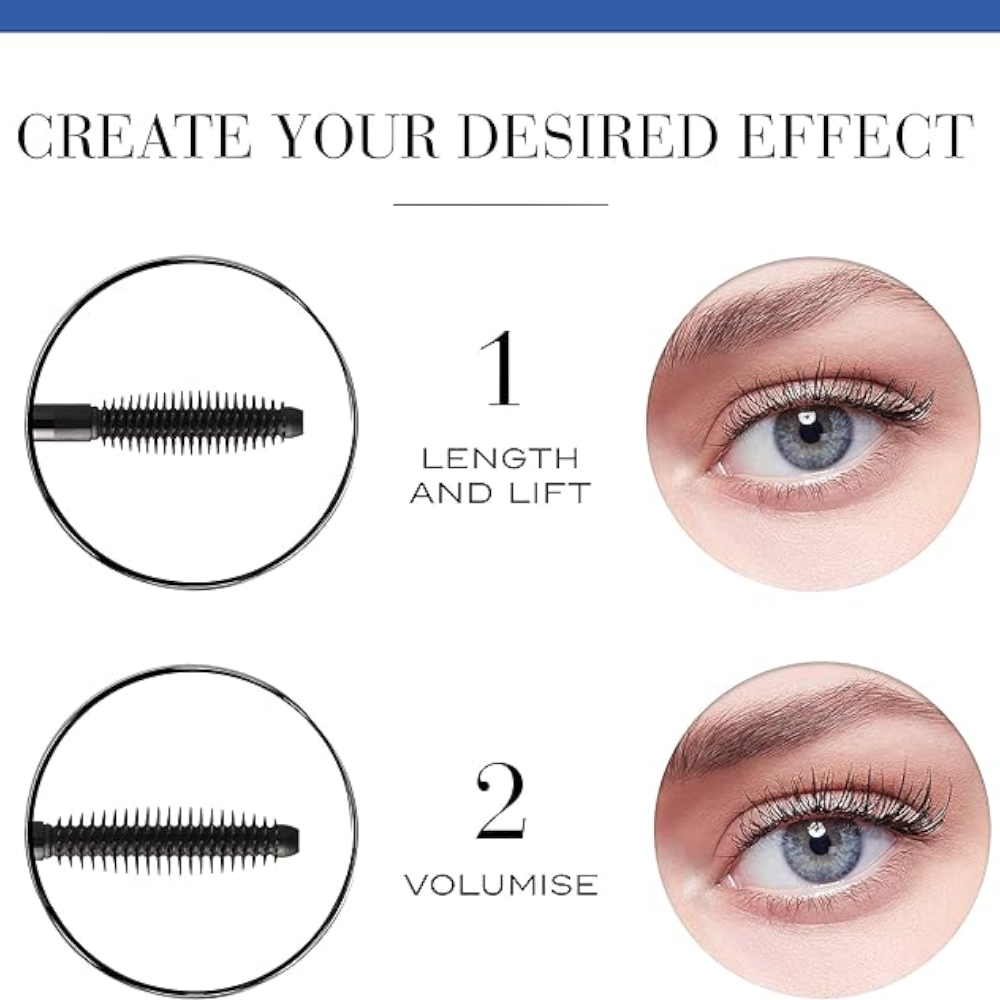 CREATE YOUR DESIRED EFFECT

1

LENGTH AND LIFT

2

VOLUMISE