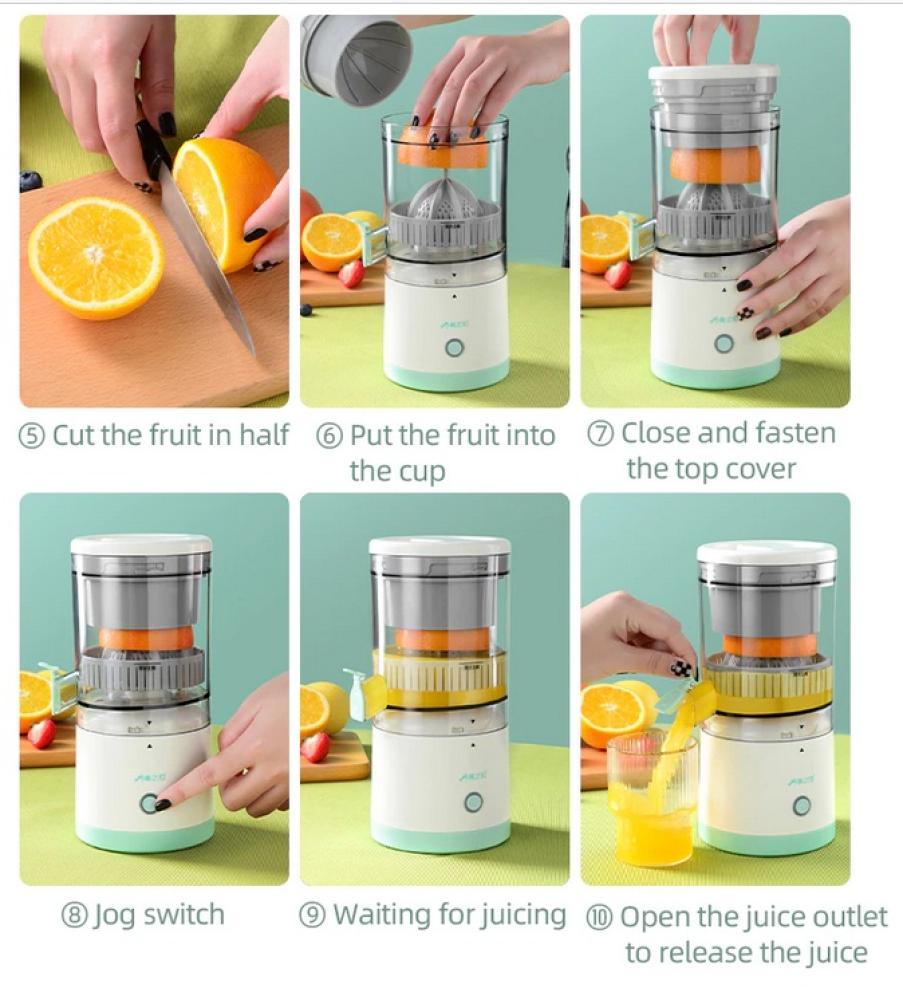 ⑤ Cut the fruit in half

⑥ Put the fruit into the cup

⑦ Close and fasten the top cover

⑧ Jog switch

⑨ Waiting for juicing

⑩ Open the juice outlet to release the juice