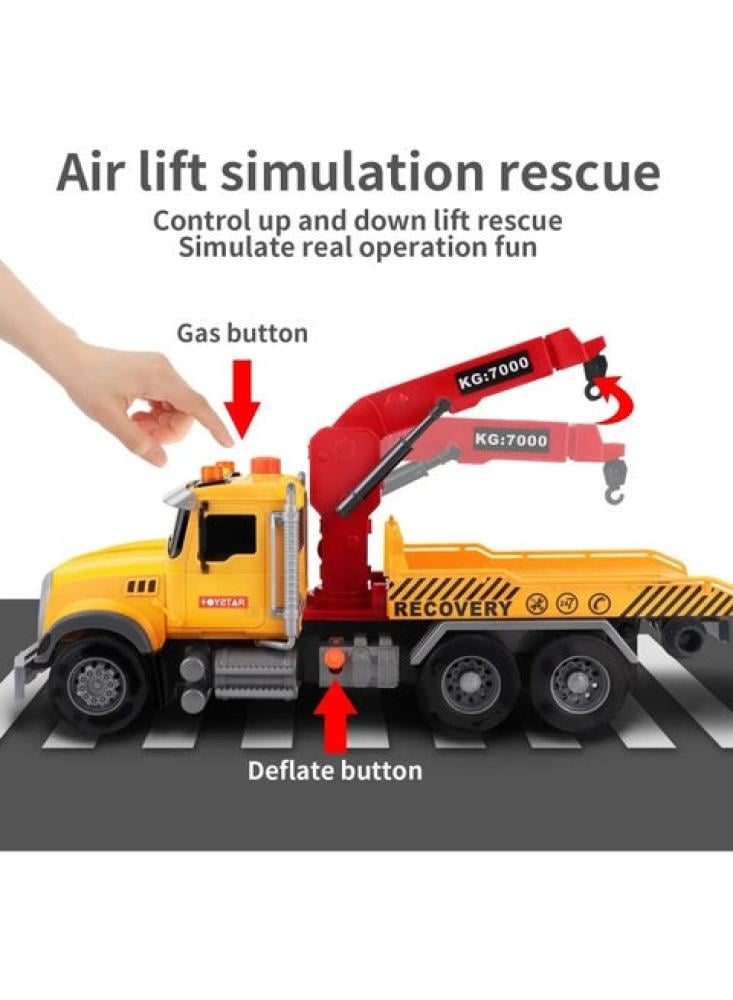 Air lift simulation rescue
Control up and down lift rescue
Simulate real operation fun

Gas button

KG:7000

KG:7000

TOYSTAR

RECOVERY

Deflate button