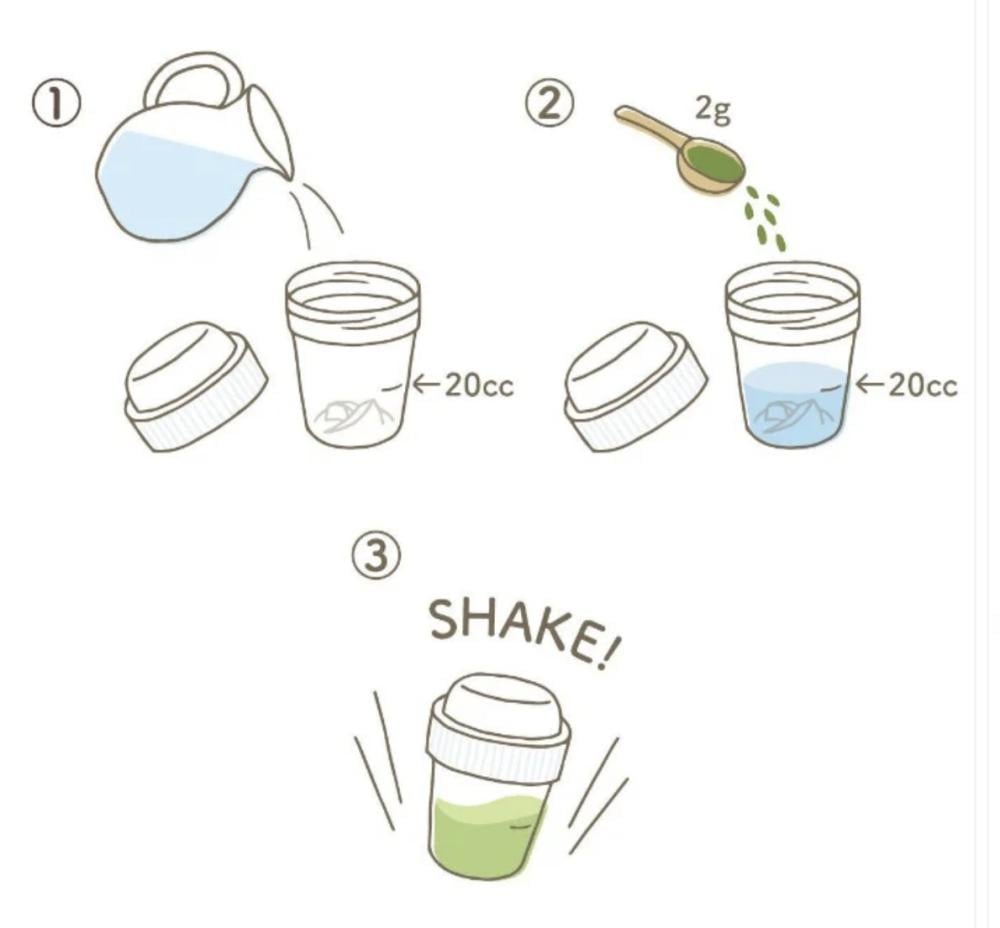 ①

←20cc

② 2g

←20cc

③

SHAKE!