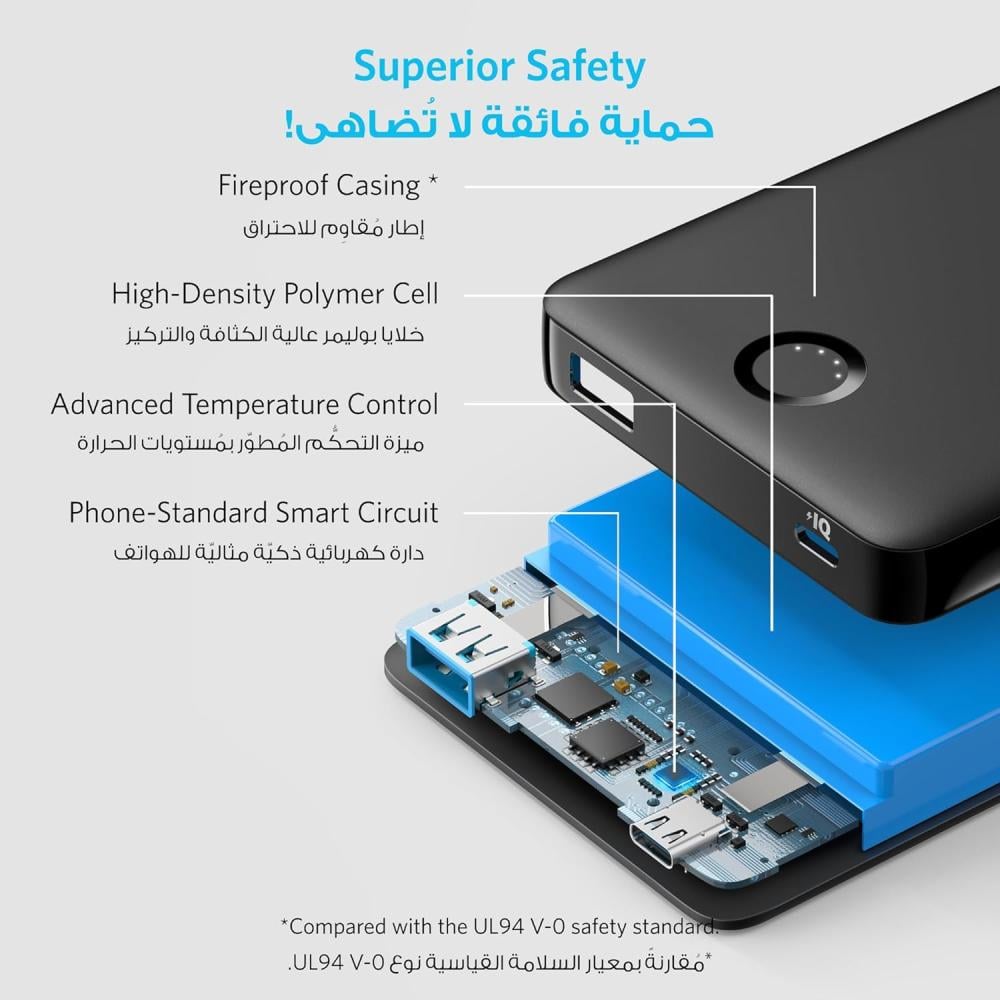 Superior Safety
حماية فائقة لا تُضاهى!

Fireproof Casing *
إطار مُقاوِم للاحتراق

High-Density Polymer Cell
خلايا بوليمر عالية الكثافة والتركيز

Advanced Temperature Control
ميزة التحكُّم المُطوّر بمُستويات الحرارة

Phone-Standard Smart Circuit
دارة كهربائية ذكيّة مثاليّة للهواتف

IQ

*Compared with the UL94 V-0 safety standard.
*مُقارنةً بمعيار السلامة القياسية نوع UL94 V-0.