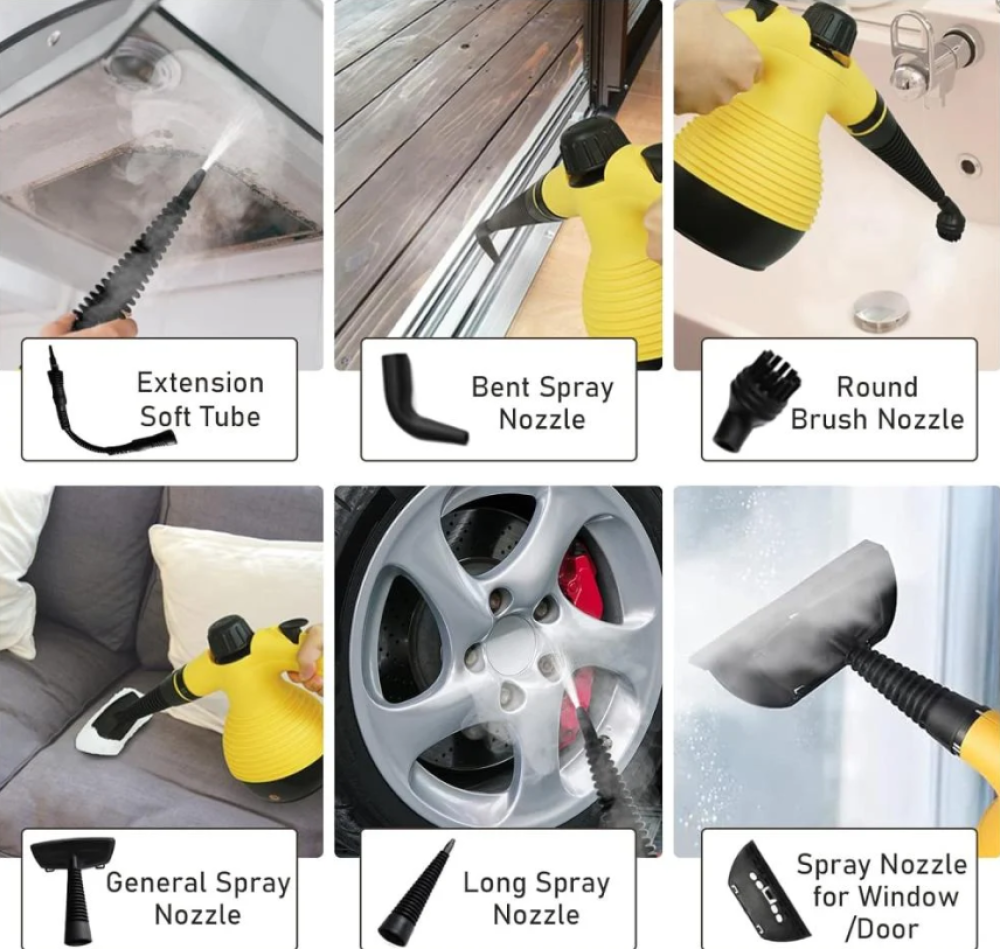 Extension Soft Tube

Bent Spray Nozzle

Round Brush Nozzle

General Spray Nozzle

Long Spray Nozzle

Spray Nozzle for Window /Door