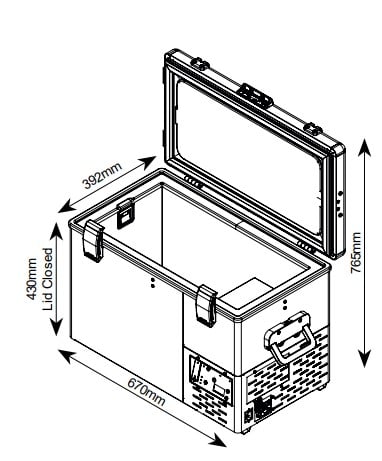 392mm

430mm
Lid Closed

765mm

670mm