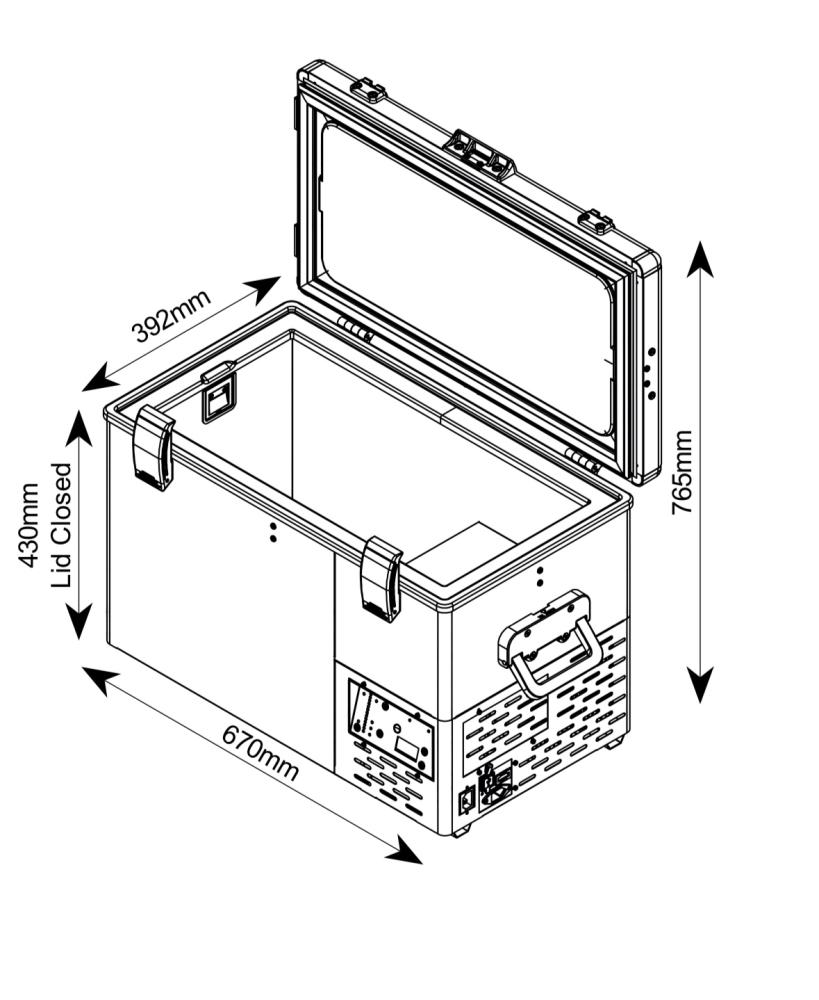 392mm

430mm
Lid Closed

765mm

670mm