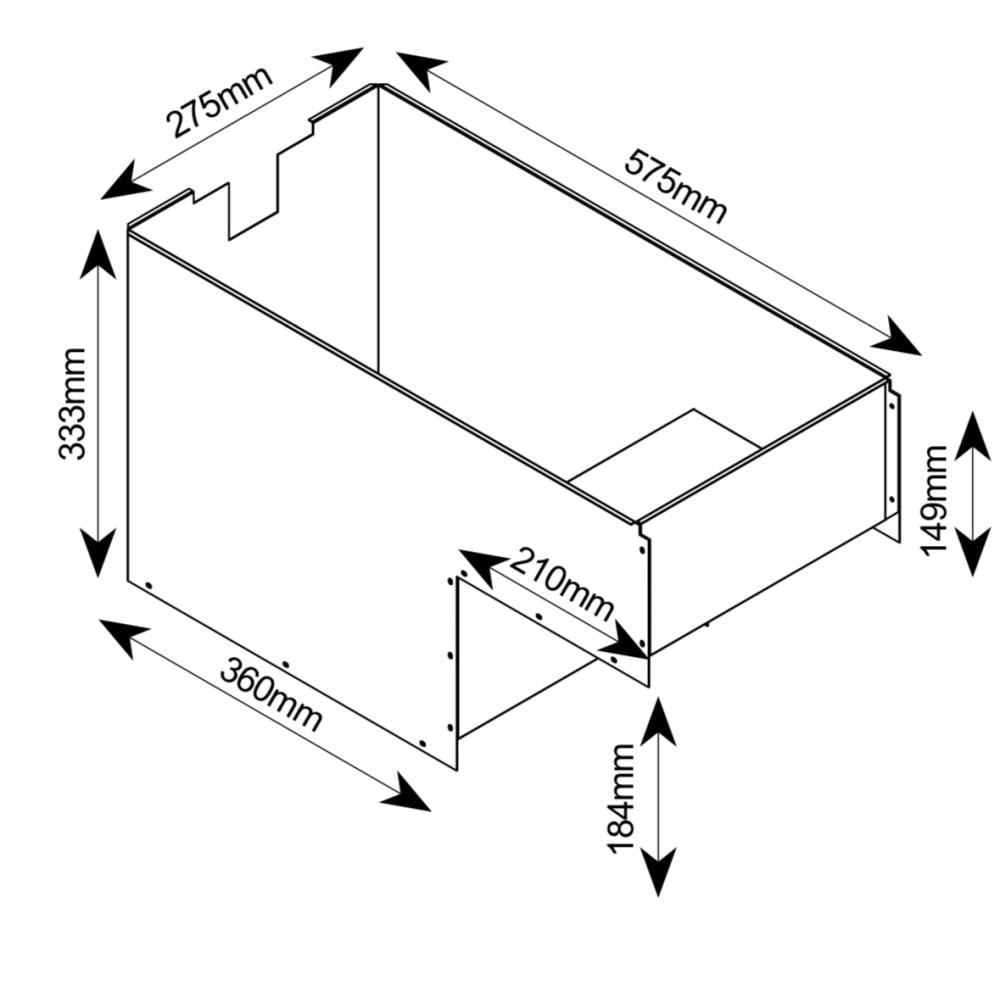 275mm
575mm
333mm
149mm
210mm
360mm
184mm