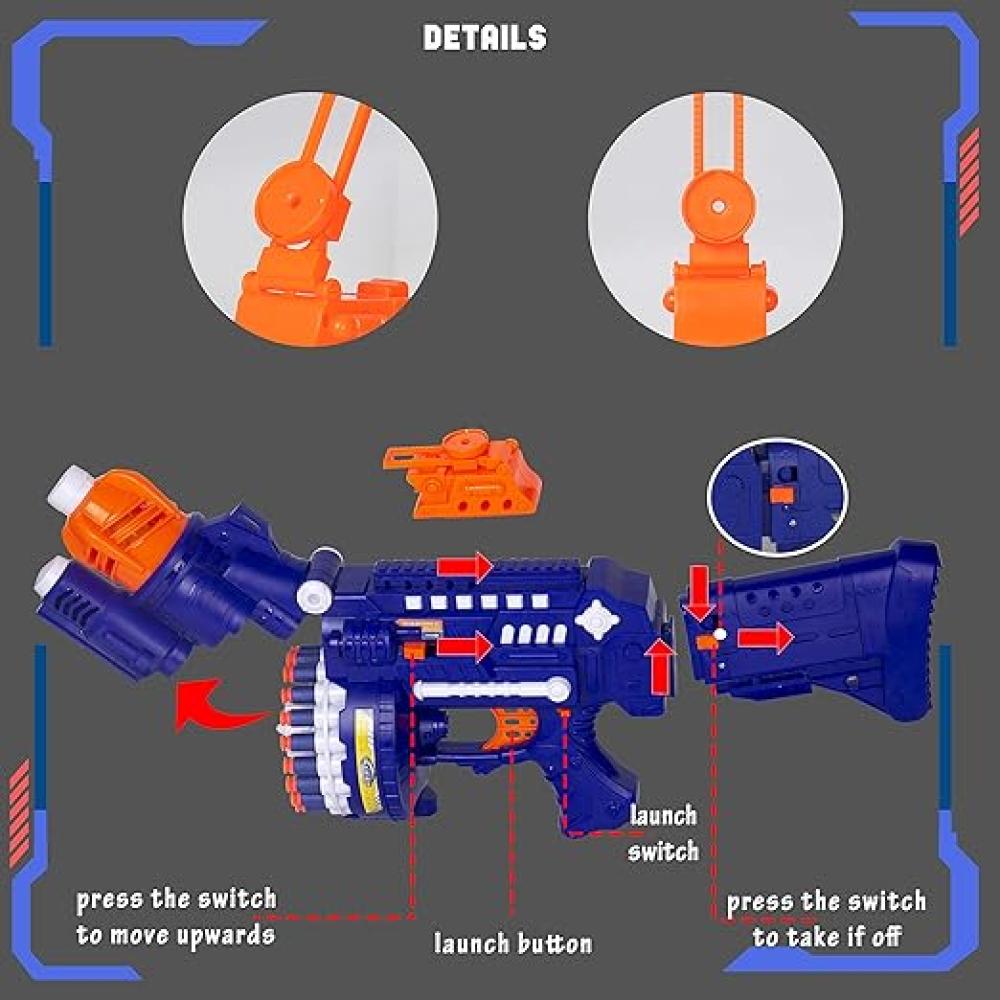 DETAILS

launch switch

press the switch to move upwards

launch button

press the switch to take if off