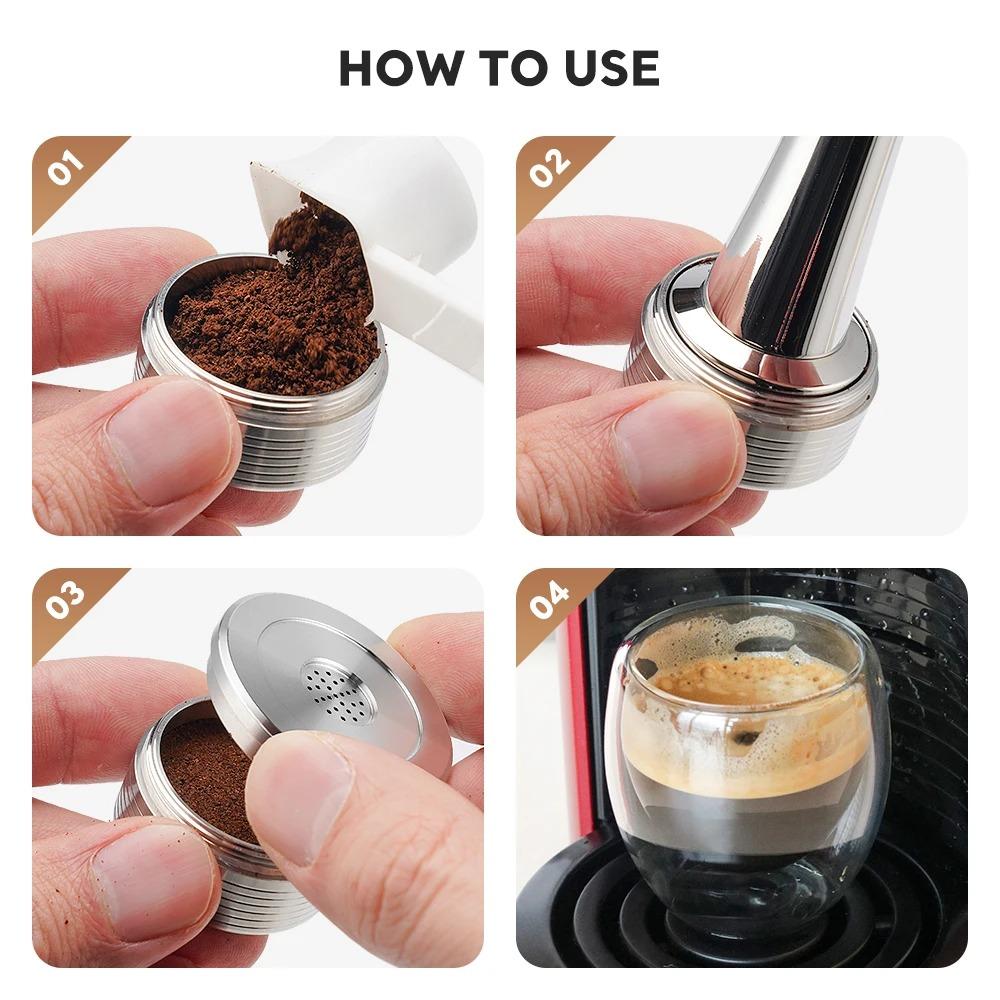 HOW TO USE

01

02

03

04