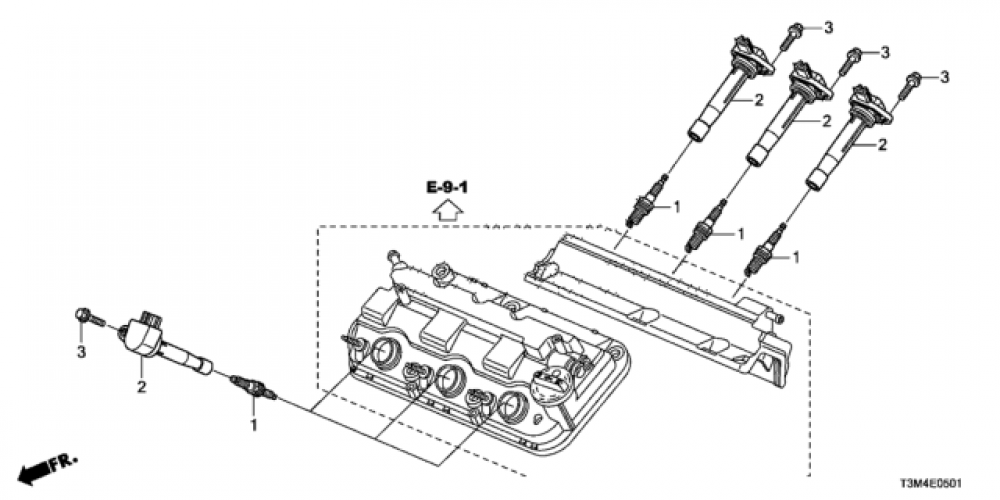 3
3
3
2
2
2
E-9-1
1
1
1
3
2
1
FR.
T3M4E0501