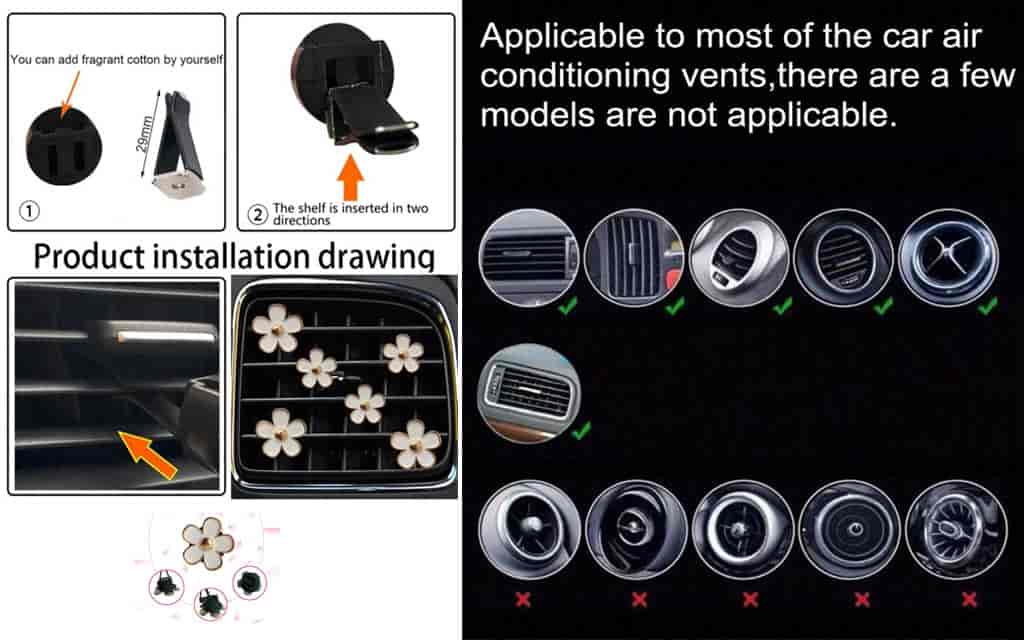 You can add fragrant cotton by yourself

29mm

①

② The shelf is inserted in two directions

Product installation drawing

Applicable to most of the car air conditioning vents,there are a few models are not applicable.