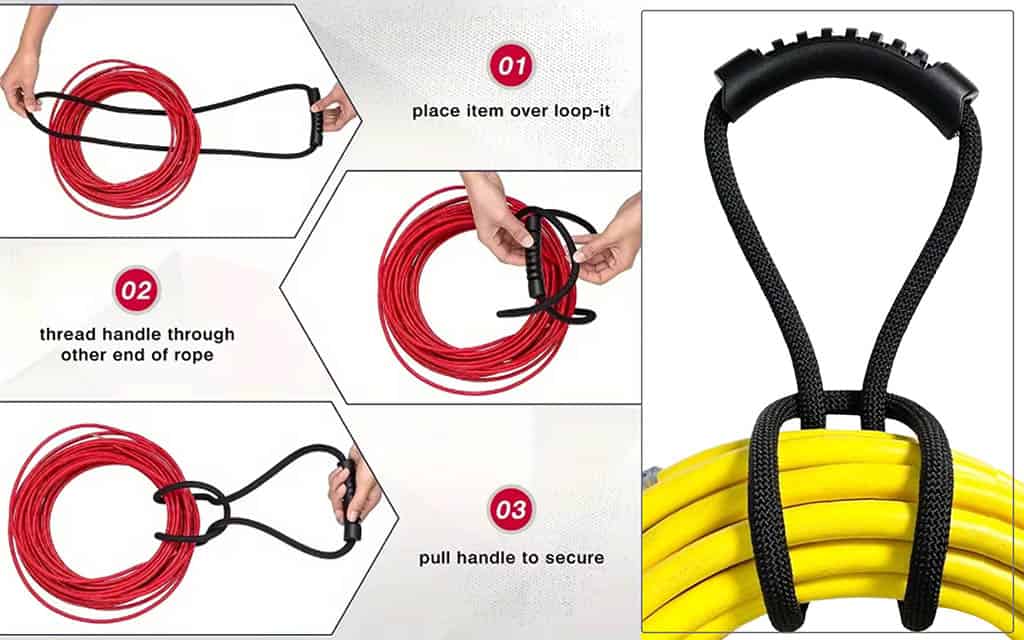 01

place item over loop-it

02

thread handle through other end of rope

03

pull handle to secure