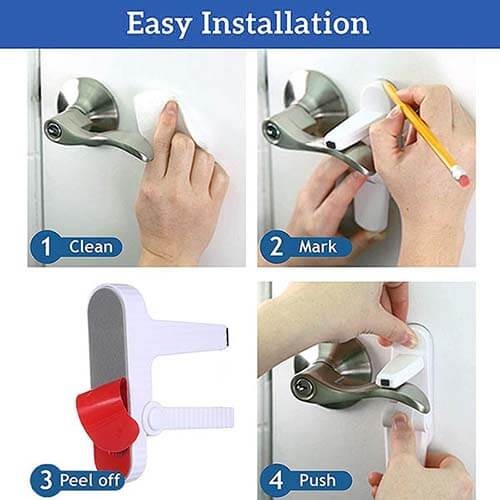 Easy Installation

1 Clean

2 Mark

3 Peel off

4 Push