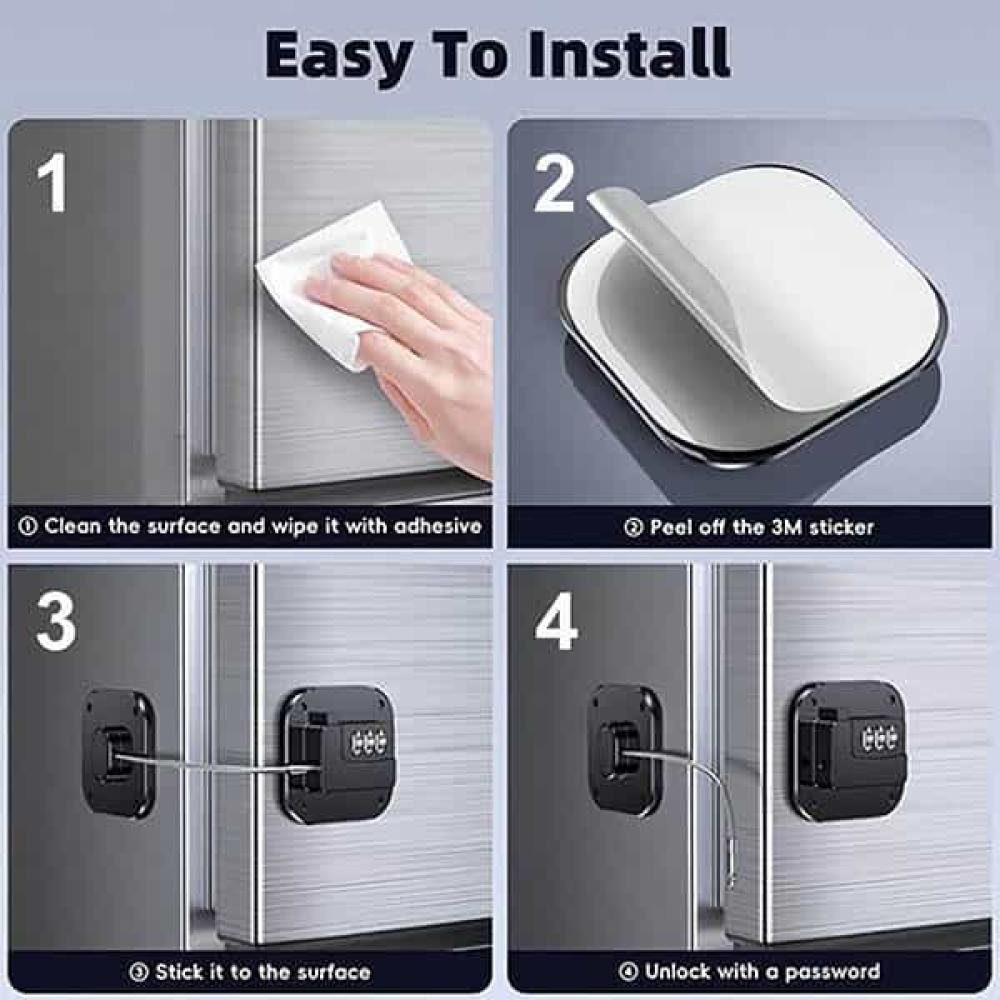 Easy To Install

1

① Clean the surface and wipe it with adhesive

2

② Peel off the 3M sticker

3

③ Stick it to the surface

4

④ Unlock with a password