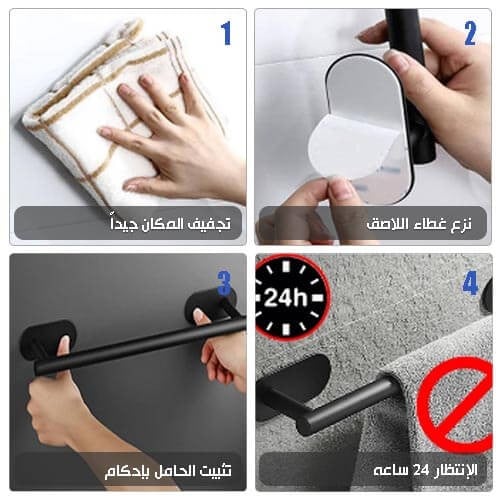 1
تجفيف المكان جيداً

2
نزع غطاء اللاصق

3
تثبيت الحامل بإحكام

4
24h
الإنتظار 24 ساعه