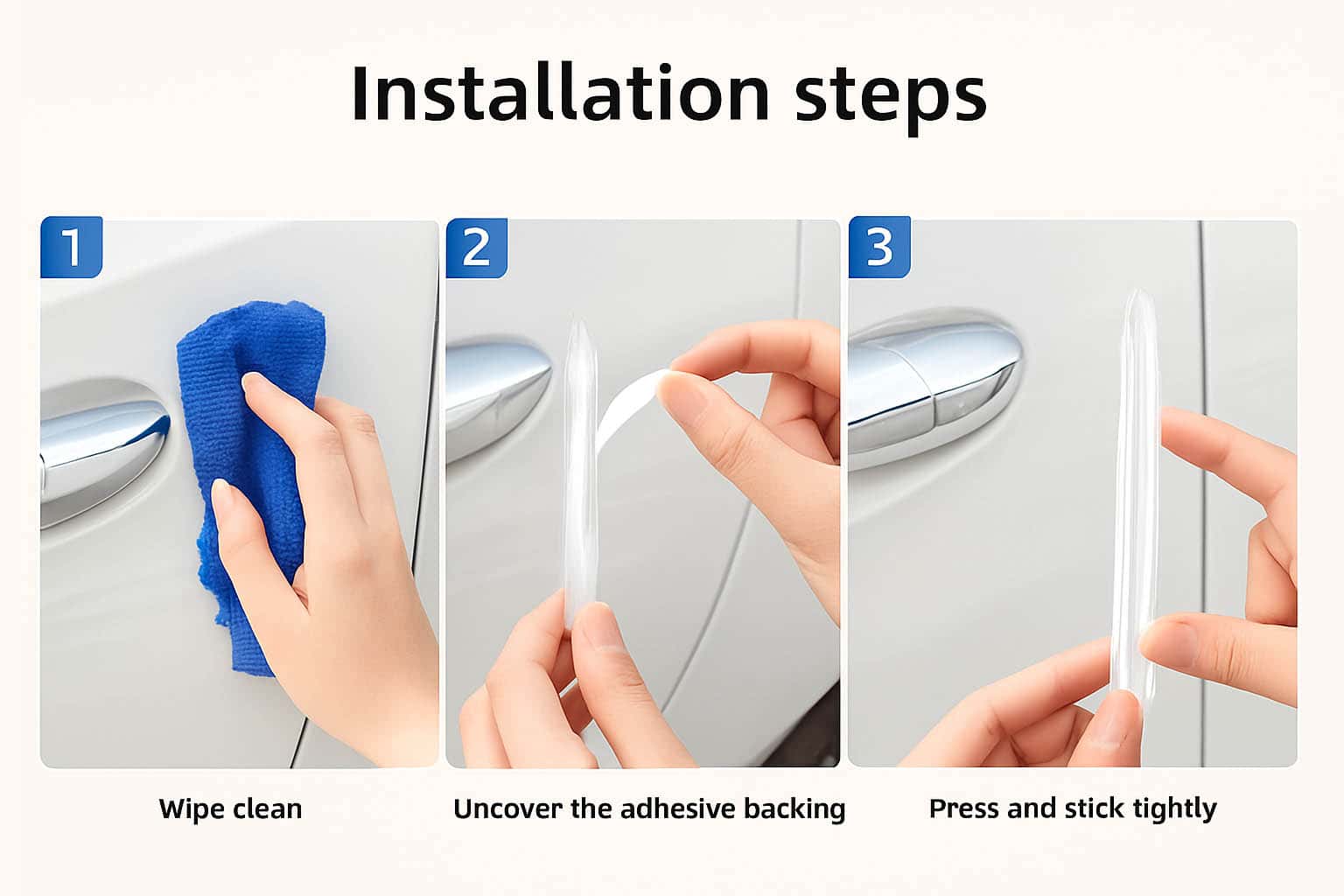 Installation steps

1

Wipe clean

2

Uncover the adhesive backing

3

Press and stick tightly